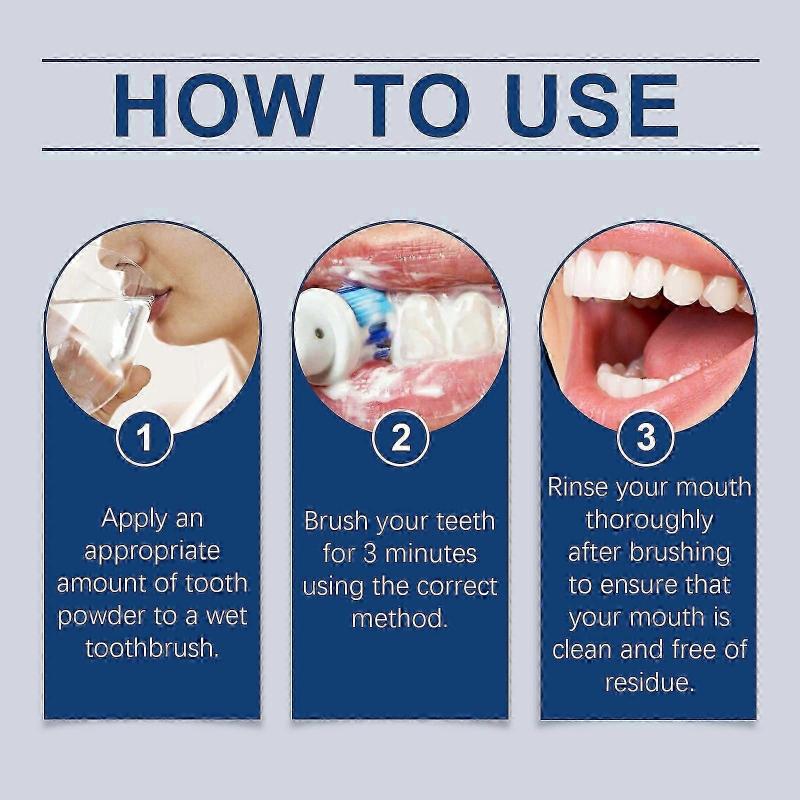 HOW TO USE

1

Apply an appropriate amount of tooth powder to a wet toothbrush.

2

Brush your teeth for 3 minutes using the correct method.

3

Rinse your mouth thoroughly after brushing to ensure that your mouth is clean and free of residue.