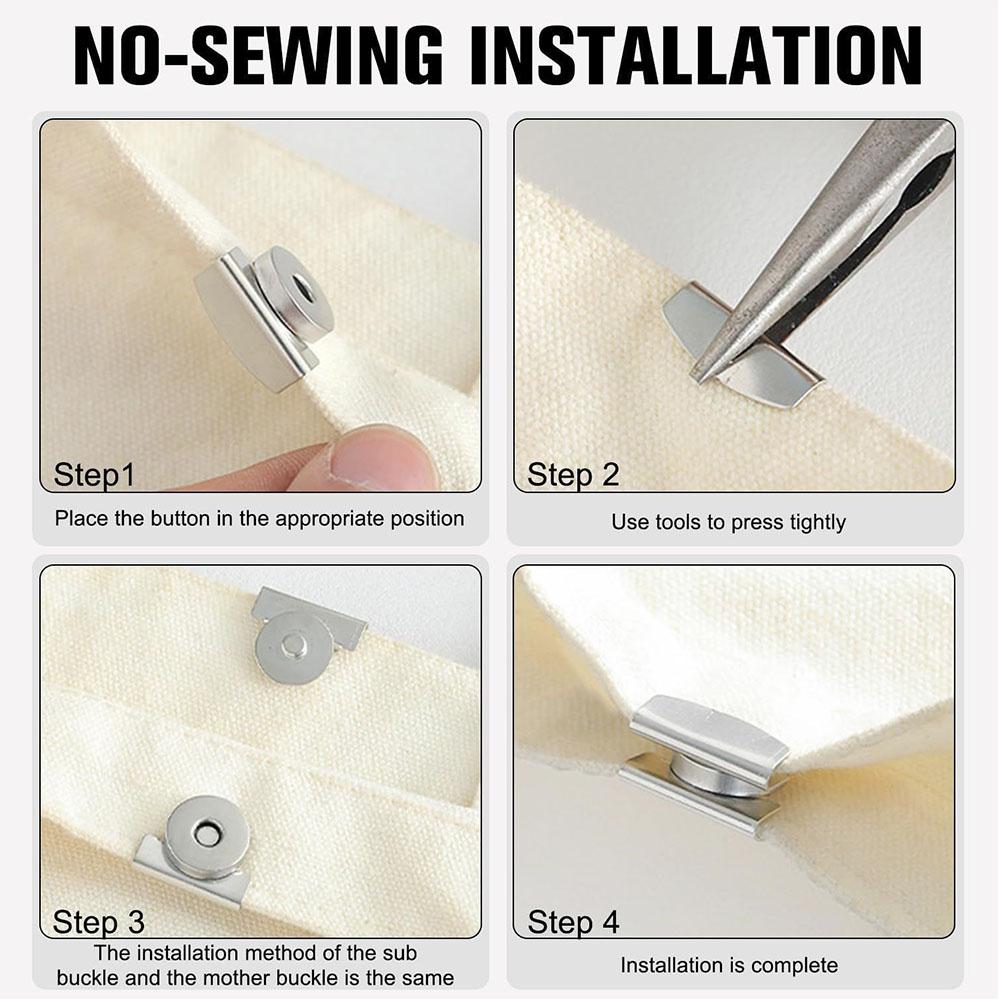 NO-SEWING INSTALLATION

Step1

Place the button in the appropriate position

Step 2

Use tools to press tightly

Step 3

The installation method of the sub buckle and the mother buckle is the same

Step 4

Installation is complete