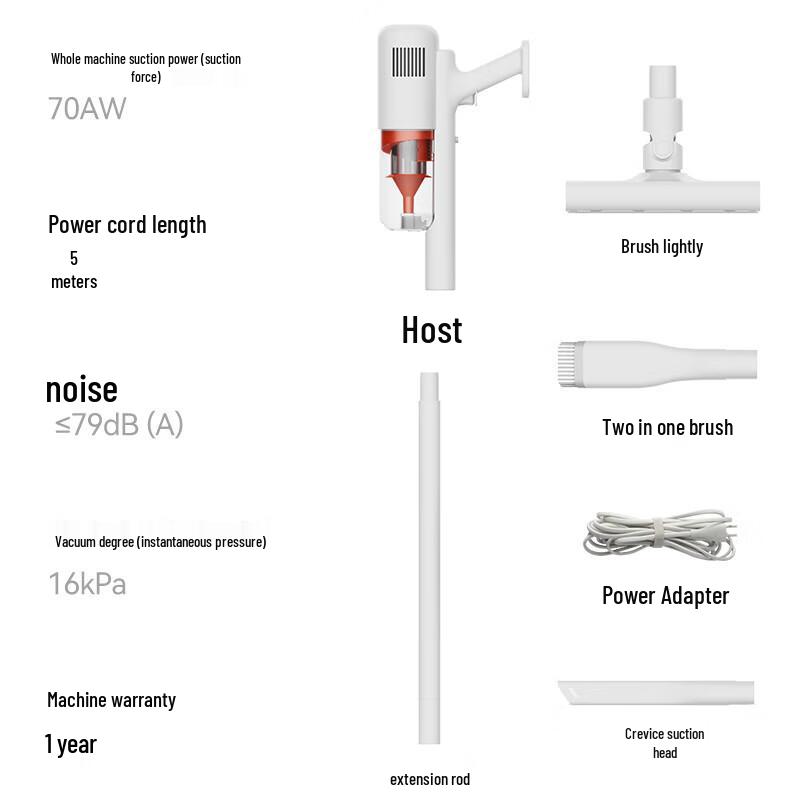 Whole machine suction power (suction force)

70AW

Power cord length

5 meters

noise

≤79dB (A)

Vacuum degree (instantaneous pressure)

16kPa

Machine warranty

1 year

Host

extension rod

Brush lightly

Two in one brush

Power Adapter

Crevice suction head