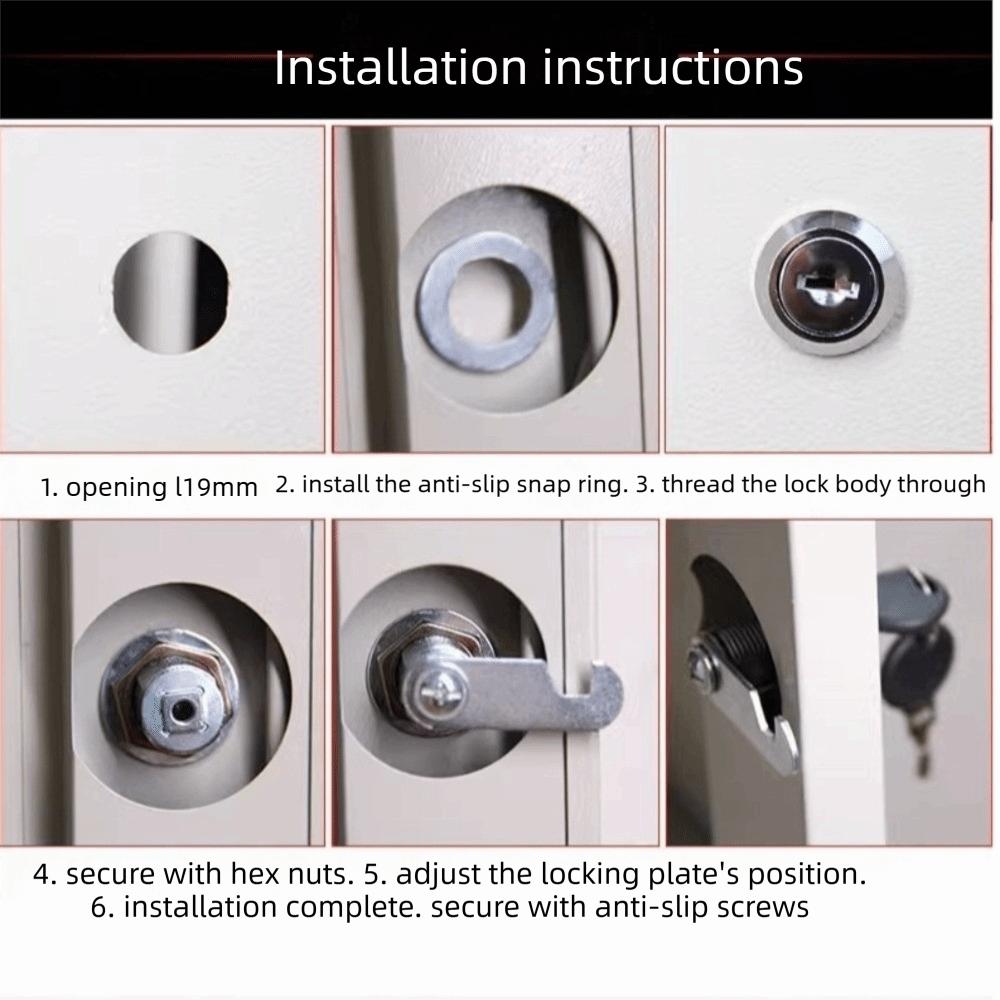 Installation instructions

1. opening l19mm 2. install the anti-slip snap ring. 3. thread the lock body through

4. secure with hex nuts. 5. adjust the locking plate's position.
6. installation complete. secure with anti-slip screws