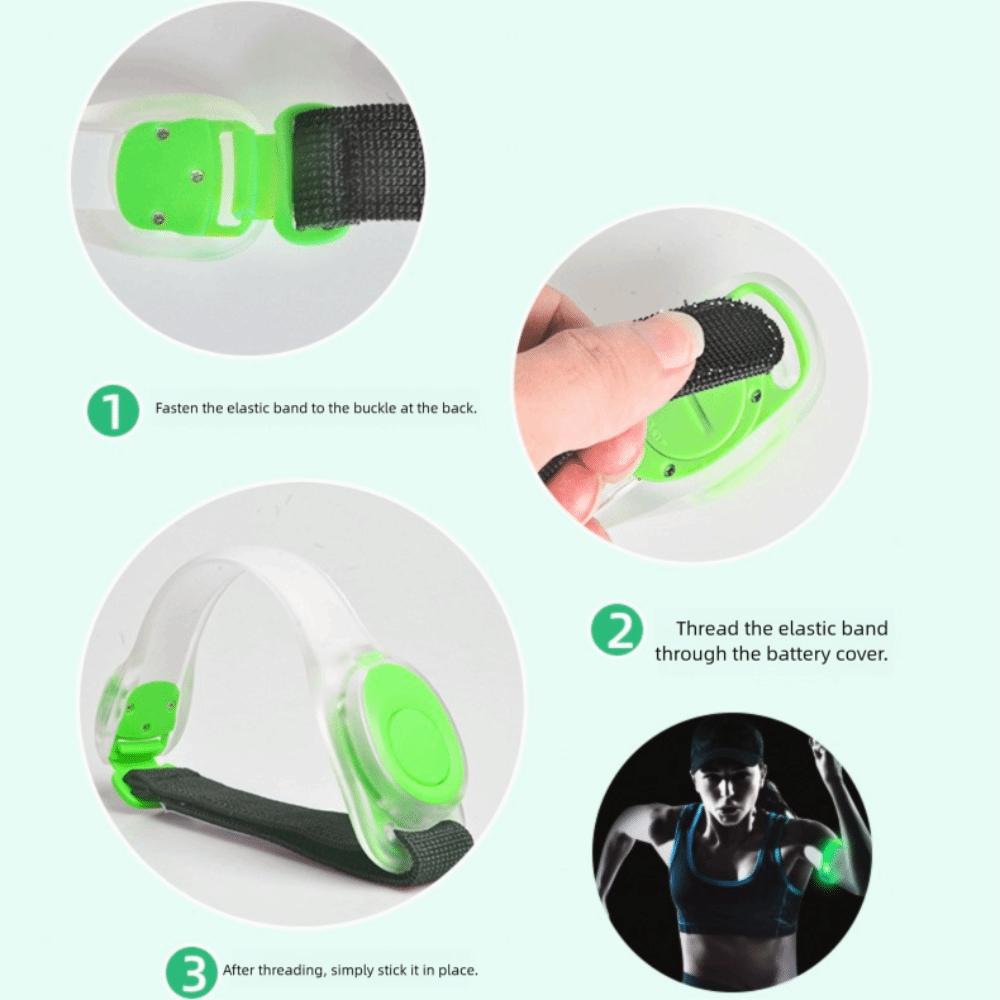 1 Fasten the elastic band to the buckle at the back.

2 Thread the elastic band through the battery cover.

3 After threading, simply stick it in place.