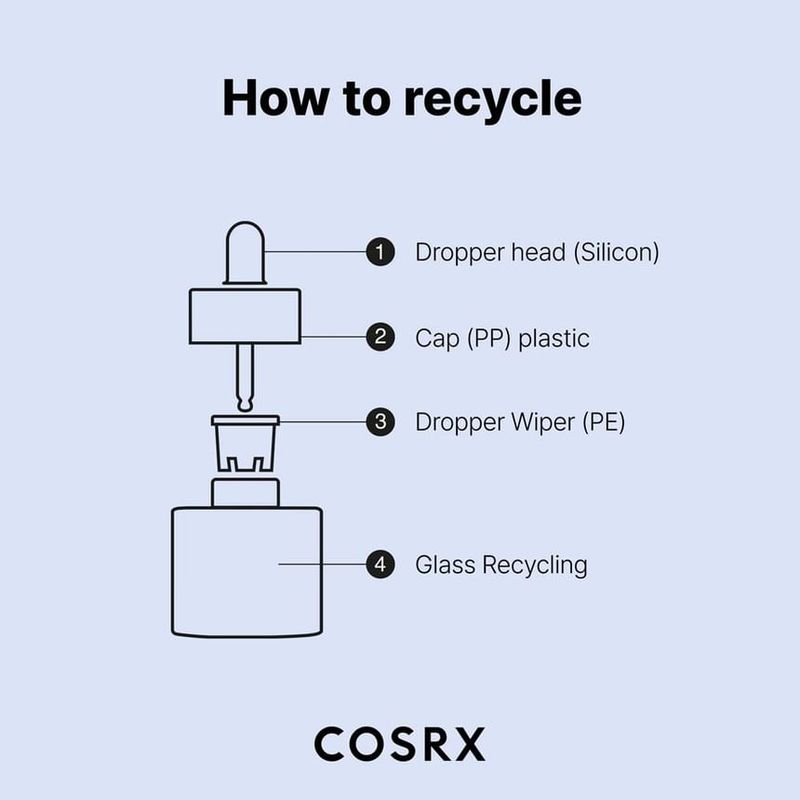 How to recycle

1 Dropper head (Silicon)

2 Cap (PP) plastic

3 Dropper Wiper (PE)

4 Glass Recycling

COSRX