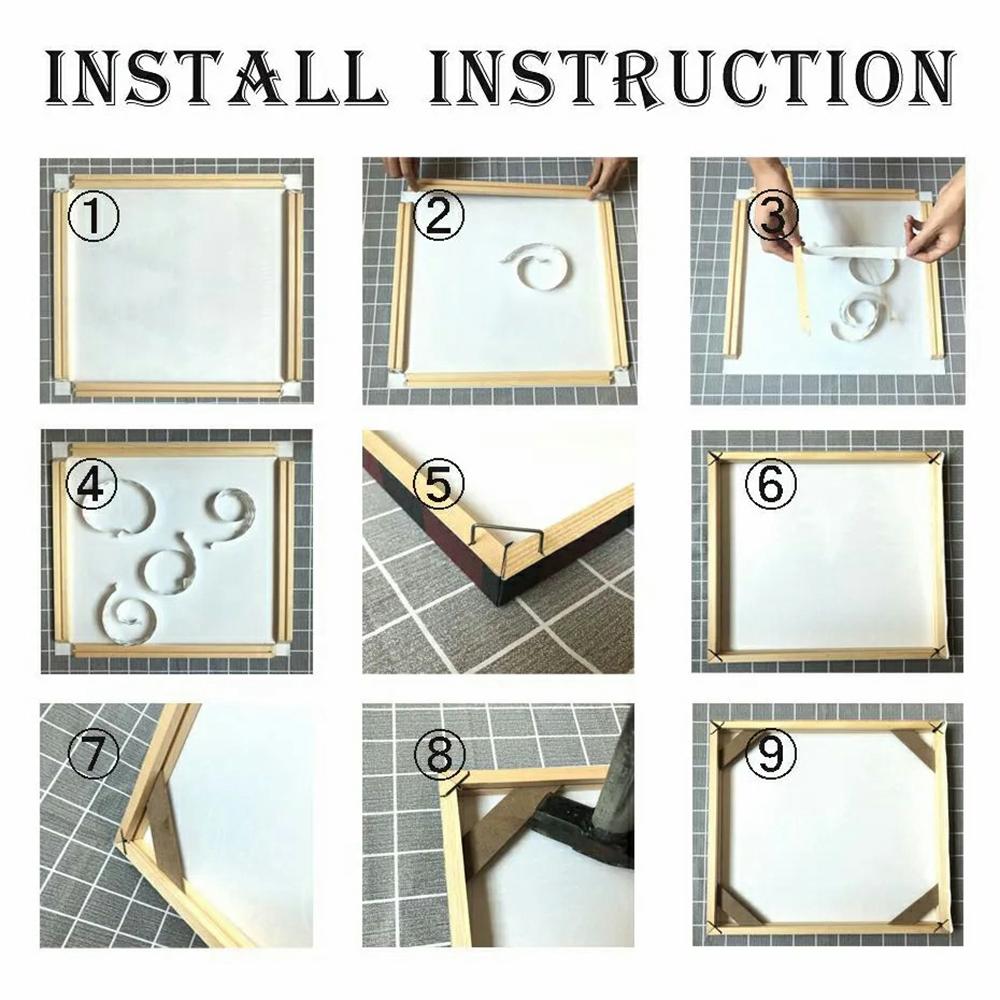 INSTALL INSTRUCTION

①

②

③

④

⑤

⑥

⑦

⑧

⑨