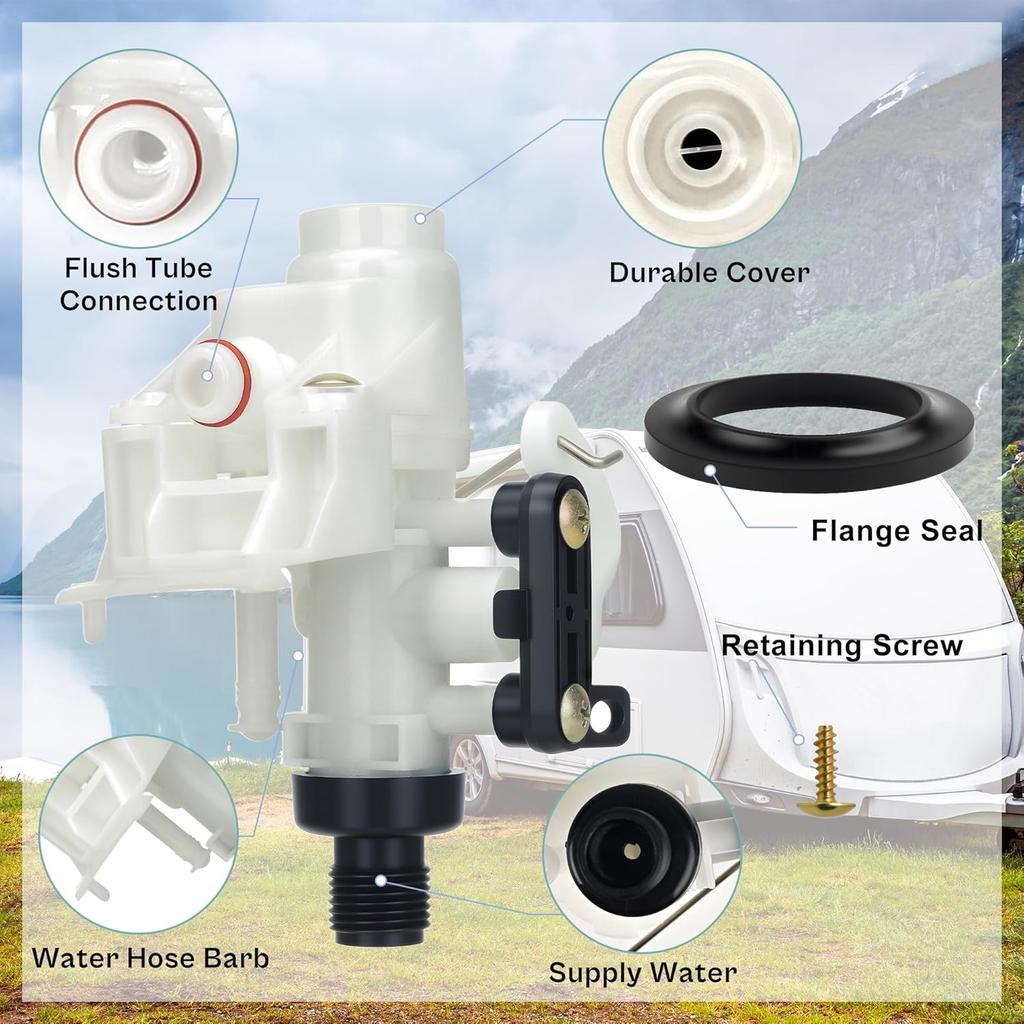 Flush Tube Connection

Durable Cover

Flange Seal

Retaining Screw

Water Hose Barb

Supply Water