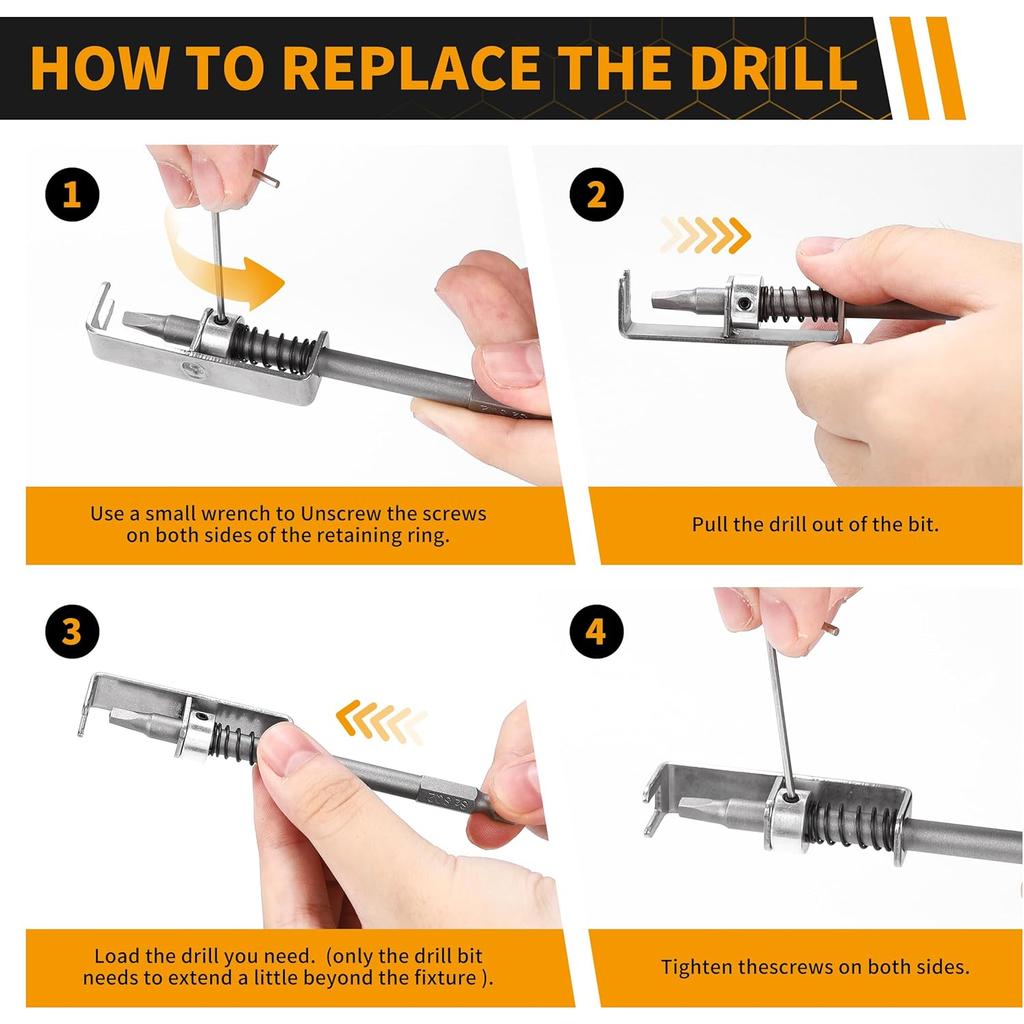 HOW TO REPLACE THE DRILL

1

Use a small wrench to Unscrew the screws on both sides of the retaining ring.

2

Pull the drill out of the bit.

3

Load the drill you need. (only the drill bit needs to extend a little beyond the fixture ).

4

Tighten thescrews on both sides.