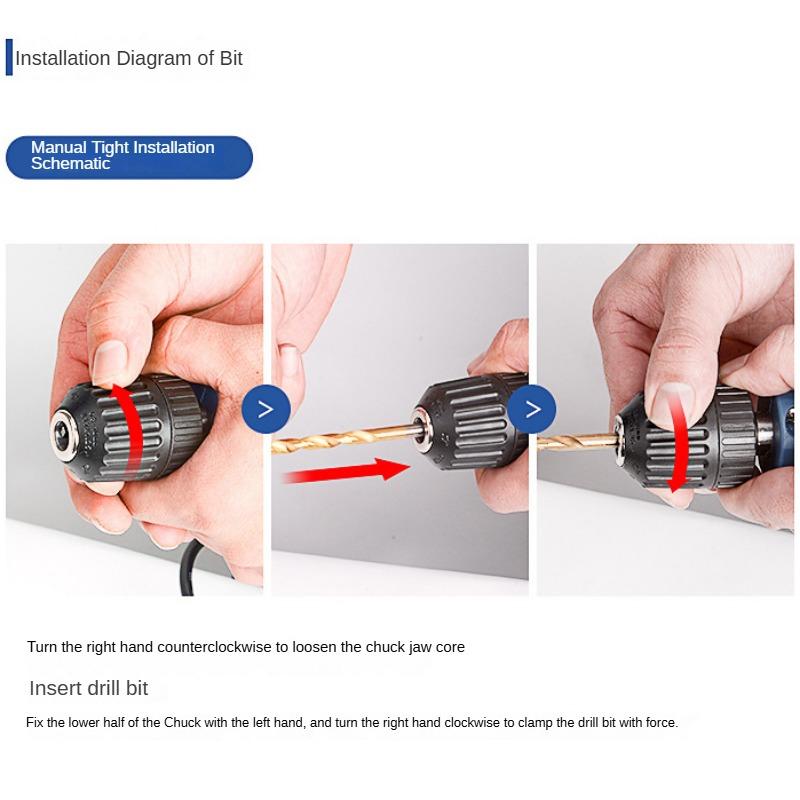 Installation Diagram of Bit

Manual Tight Installation Schematic

>

>

Turn the right hand counterclockwise to loosen the chuck jaw core

Insert drill bit

Fix the lower half of the Chuck with the left hand, and turn the right hand clockwise to clamp the drill bit with force.