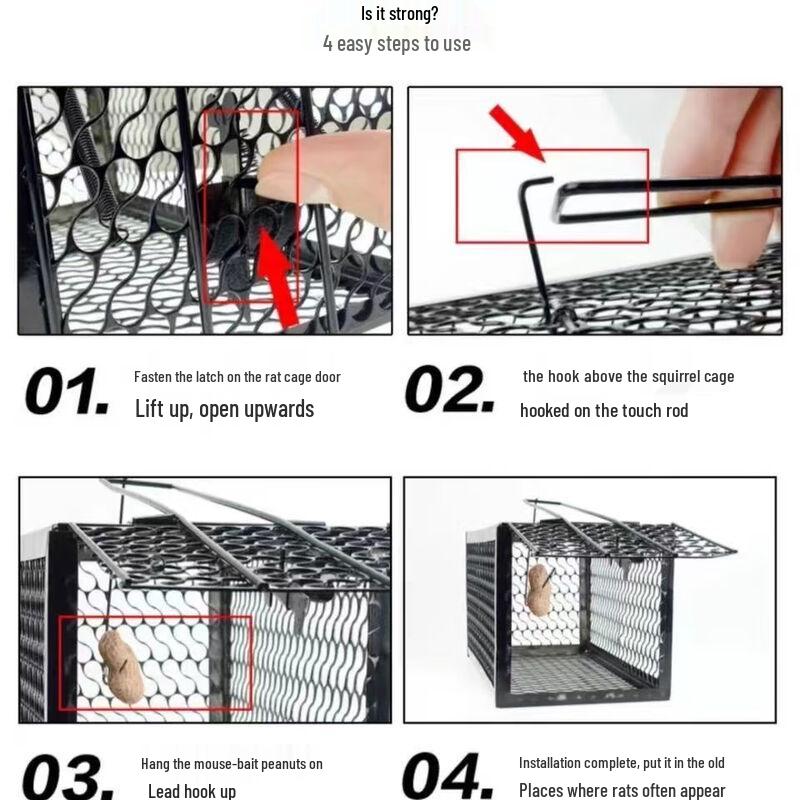 Is it strong?
4 easy steps to use

01. Fasten the latch on the rat cage door
Lift up, open upwards

02. the hook above the squirrel cage
hooked on the touch rod

03. Hang the mouse-bait peanuts on
Lead hook up

04. Installation complete, put it in the old
Places where rats often appear