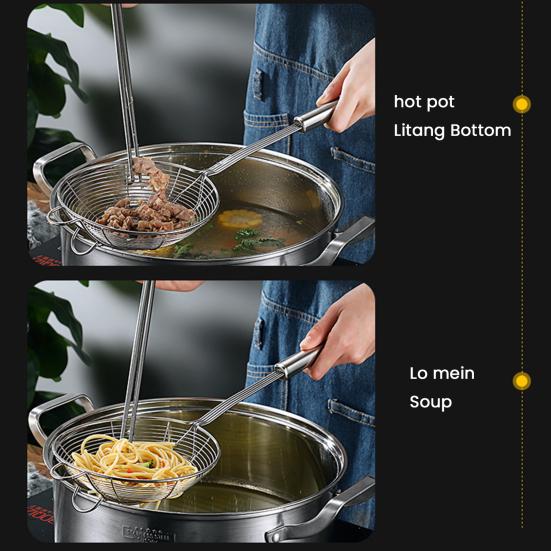 hot pot
Litang Bottom

Lo mein
Soup