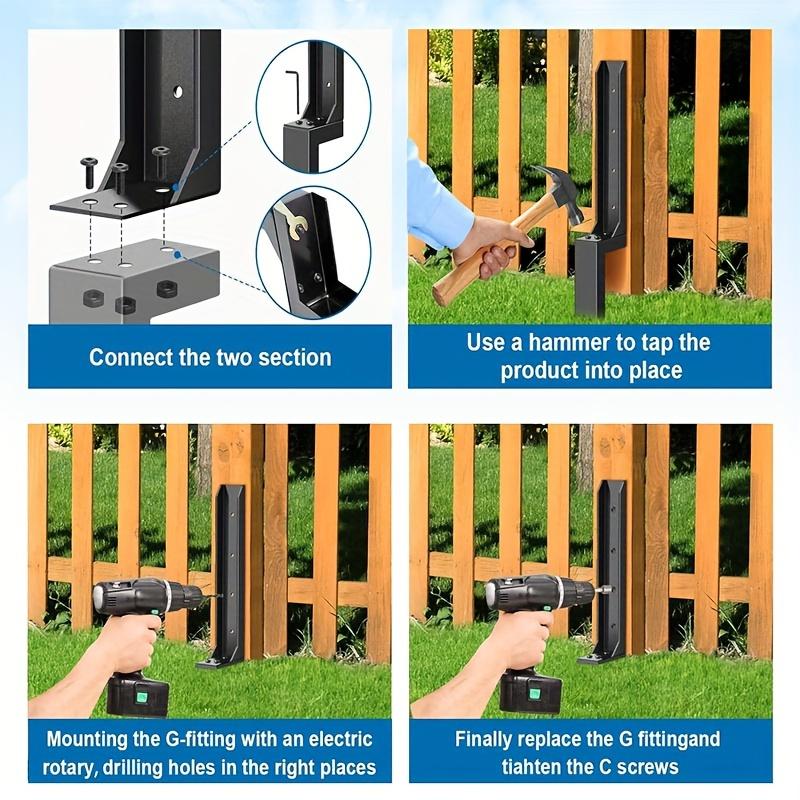 Connect the two section

Use a hammer to tap the product into place

Mounting the G-fitting with an electric rotary, drilling holes in the right places

Finally replace the G fittingand tiahten the C screws