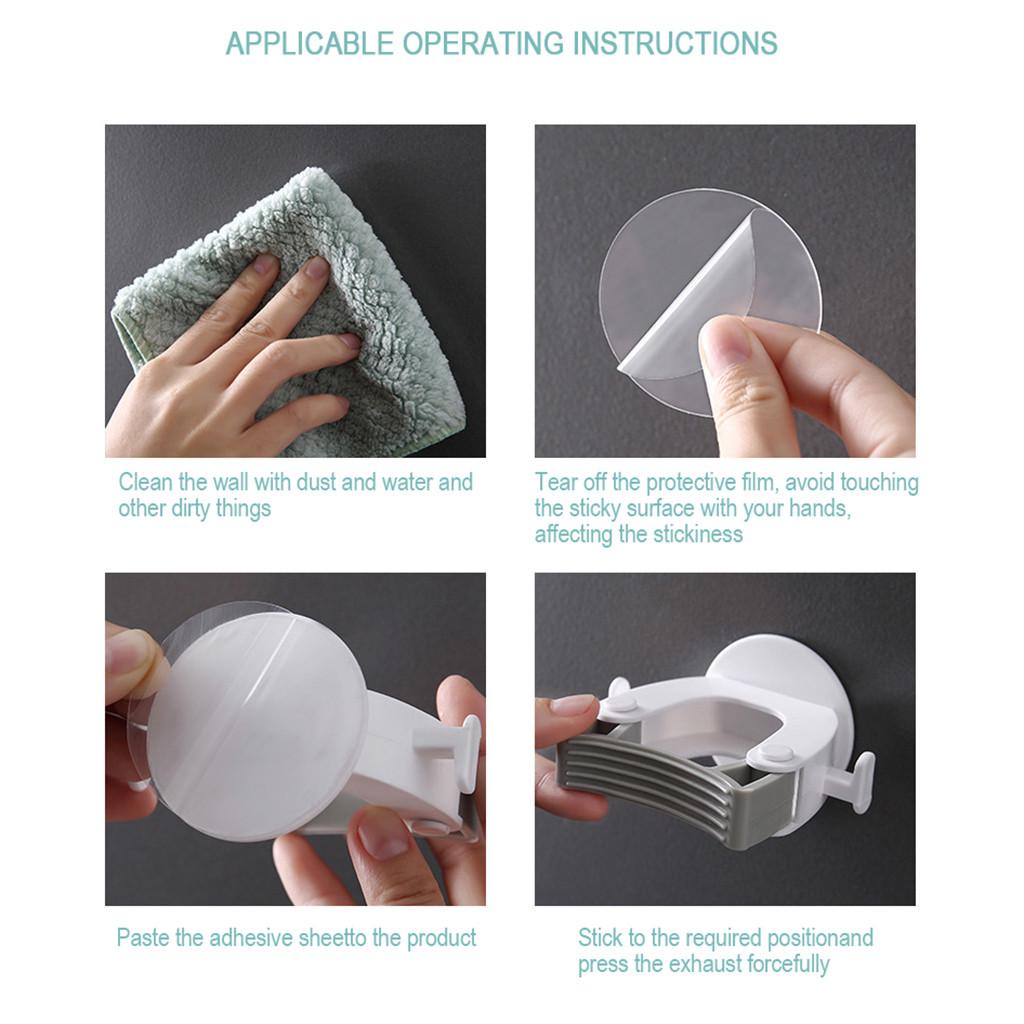 APPLICABLE OPERATING INSTRUCTIONS

Clean the wall with dust and water and other dirty things

Tear off the protective film, avoid touching the sticky surface with your hands, affecting the stickiness

Paste the adhesive sheetto the product

Stick to the required positionand press the exhaust forcefully