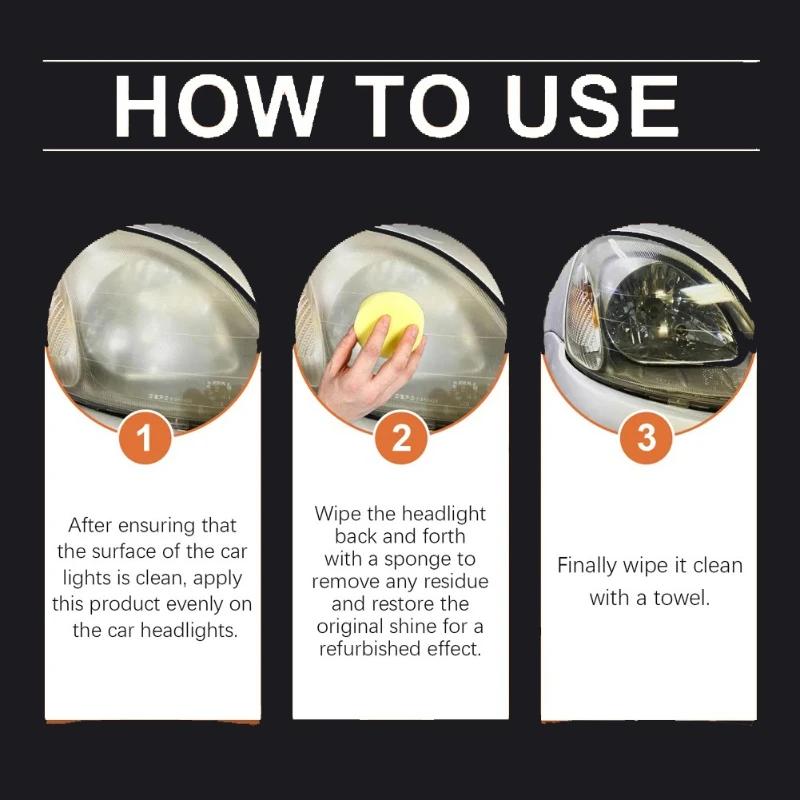 HOW TO USE

1

After ensuring that the surface of the car lights is clean, apply this product evenly on the car headlights.

2

Wipe the headlight back and forth with a sponge to remove any residue and restore the original shine for a refurbished effect.

3

Finally wipe it clean with a towel.