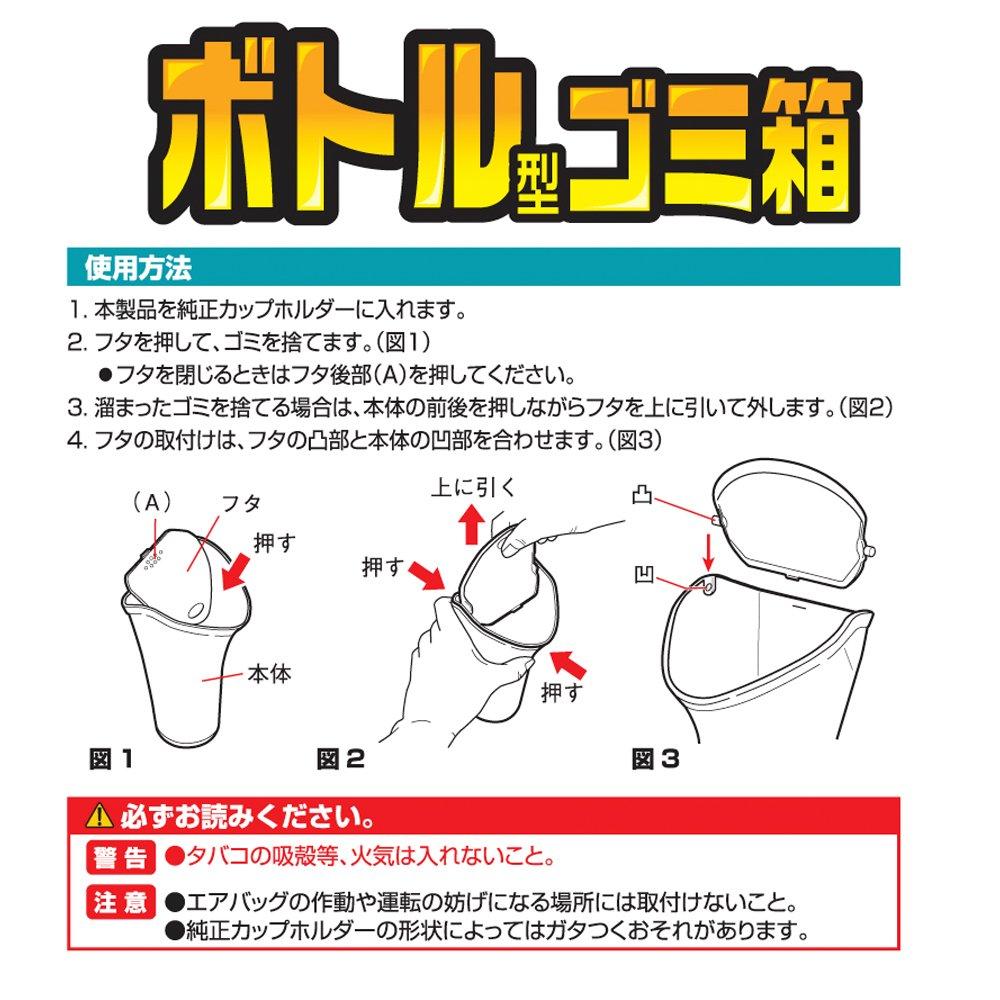 ボトル型ゴミ箱

使用方法

1. 本製品を純正カップホルダーに入れます。
2. フタを押して、ゴミを捨てます。(図1)
●フタを閉じるときはフタ後部(A)を押してください。
3. 溜まったゴミを捨てる場合は、本体の前後を押しながらフタを上に引いて外します。(図2)
4. フタの取付けは、フタの凸部と本体の凹部を合わせます。(図3)

(A)
フタ
押す
本体
図1

上に引く
押す
押す
図2

凸
凹
図3

⚠ 必ずお読みください。
警告 ●タバコの吸殻等、火気は入れないこと。
注意 ●エアバッグの作動や運転の妨げになる場所には取付けないこと。
●純正カップホルダーの形状によってはガタつくおそれがあります。