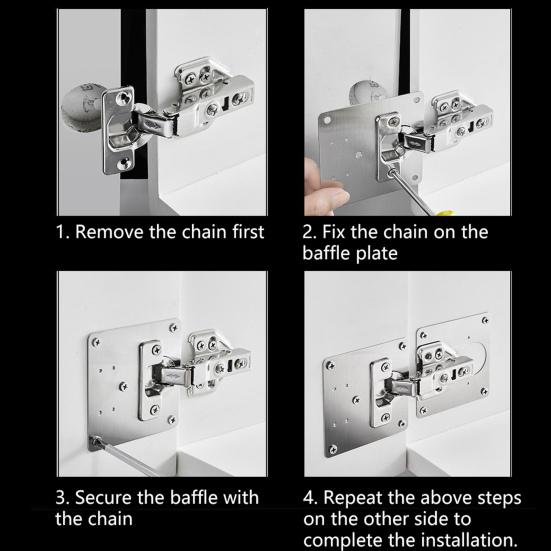 1. Remove the chain first

2. Fix the chain on the baffle plate

3. Secure the baffle with the chain

4. Repeat the above steps on the other side to complete the installation.