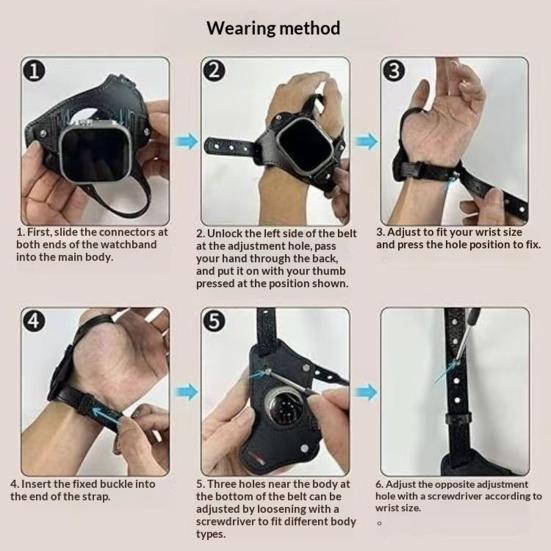 Wearing method

1

2

3

1. First, slide the connectors at both ends of the watchband into the main body.

2. Unlock the left side of the belt at the adjustment hole, pass your hand through the back, and put it on with your thumb pressed at the position shown.

3. Adjust to fit your wrist size and press the hole position to fix.

4

5

4. Insert the fixed buckle into the end of the strap.

5. Three holes near the body at the bottom of the belt can be adjusted by loosening with a screwdriver to fit different body types.

6. Adjust the opposite adjustment hole with a screwdriver according to wrist size.
。