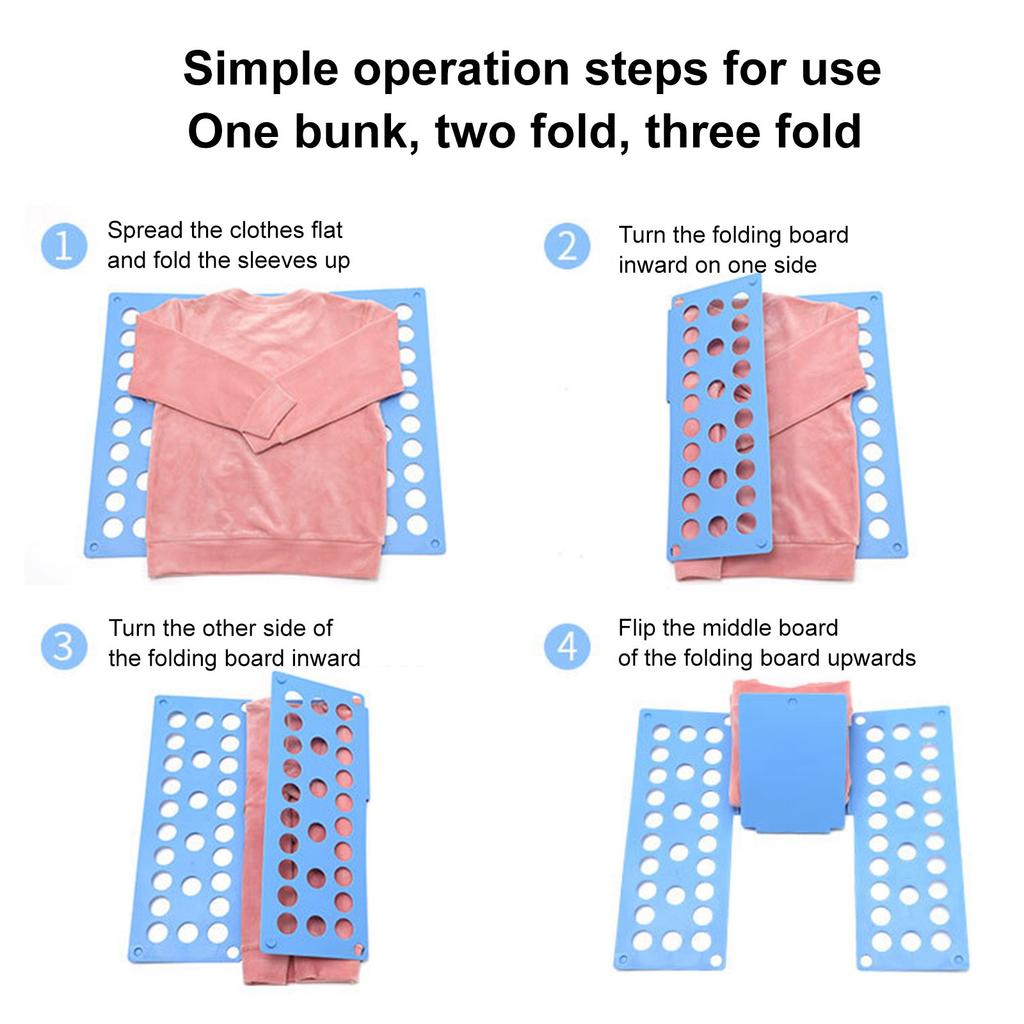 Simple operation steps for use
One bunk, two fold, three fold

1 Spread the clothes flat and fold the sleeves up

2 Turn the folding board inward on one side

3 Turn the other side of the folding board inward

4 Flip the middle board of the folding board upwards