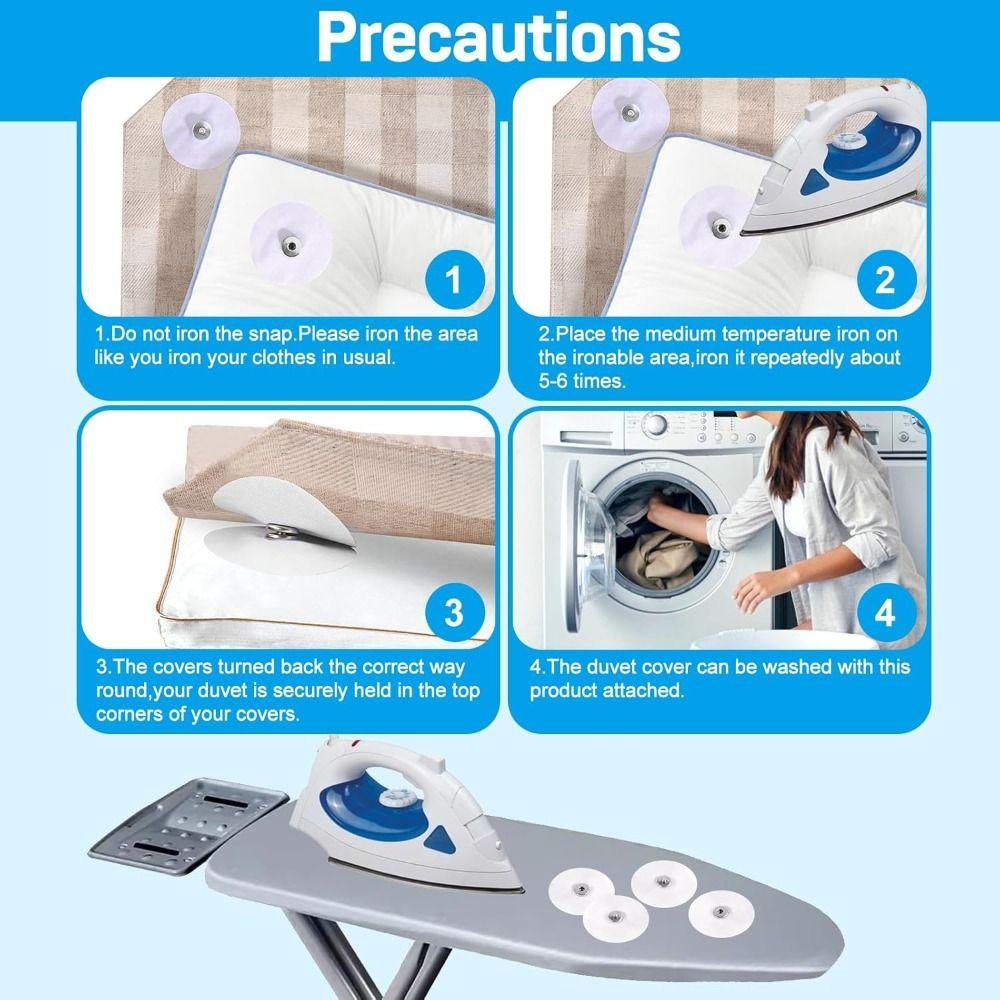 Precautions

1

1.Do not iron the snap.Please iron the area like you iron your clothes in usual.

2

2.Place the medium temperature iron on the ironable area,iron it repeatedly about 5-6 times.

3

3.The covers turned back the correct way round,your duvet is securely held in the top corners of your covers.

4

4.The duvet cover can be washed with this product attached.