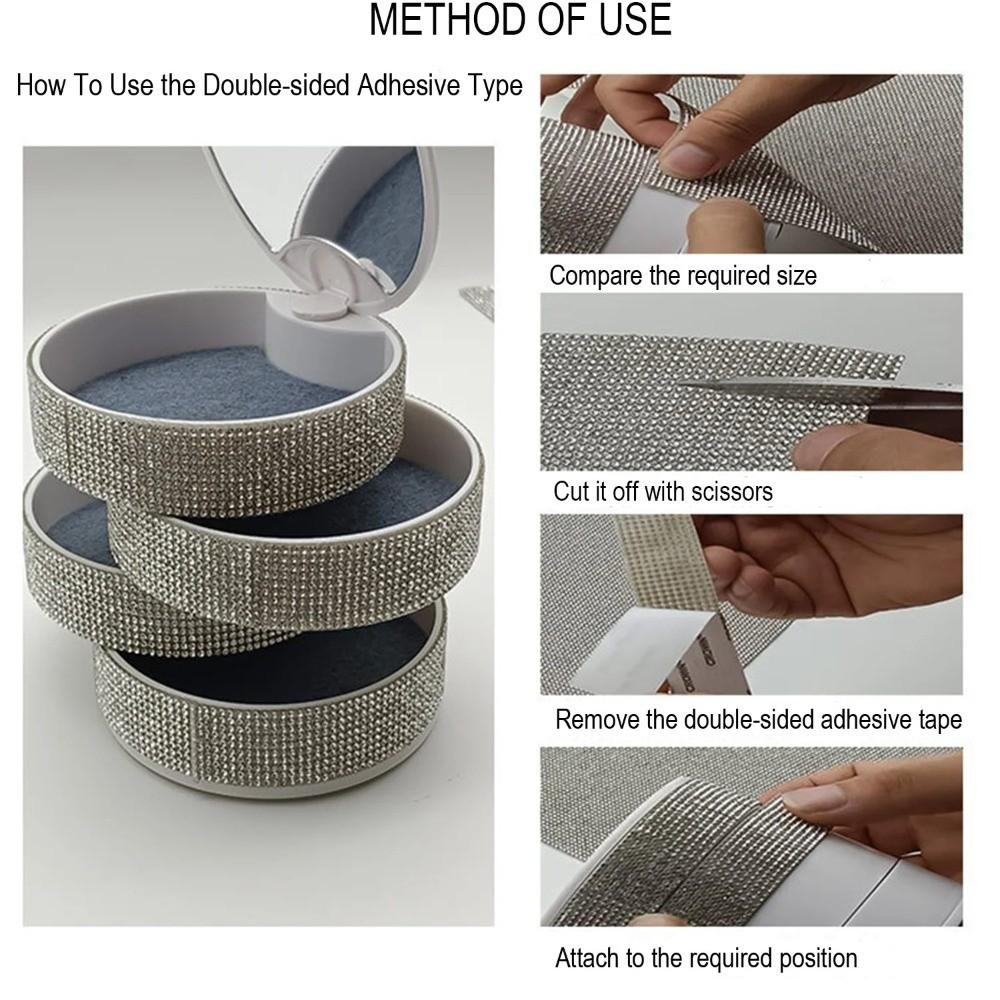 METHOD OF USE

How To Use the Double-sided Adhesive Type

Compare the required size

Cut it off with scissors

Remove the double-sided adhesive tape

Attach to the required position