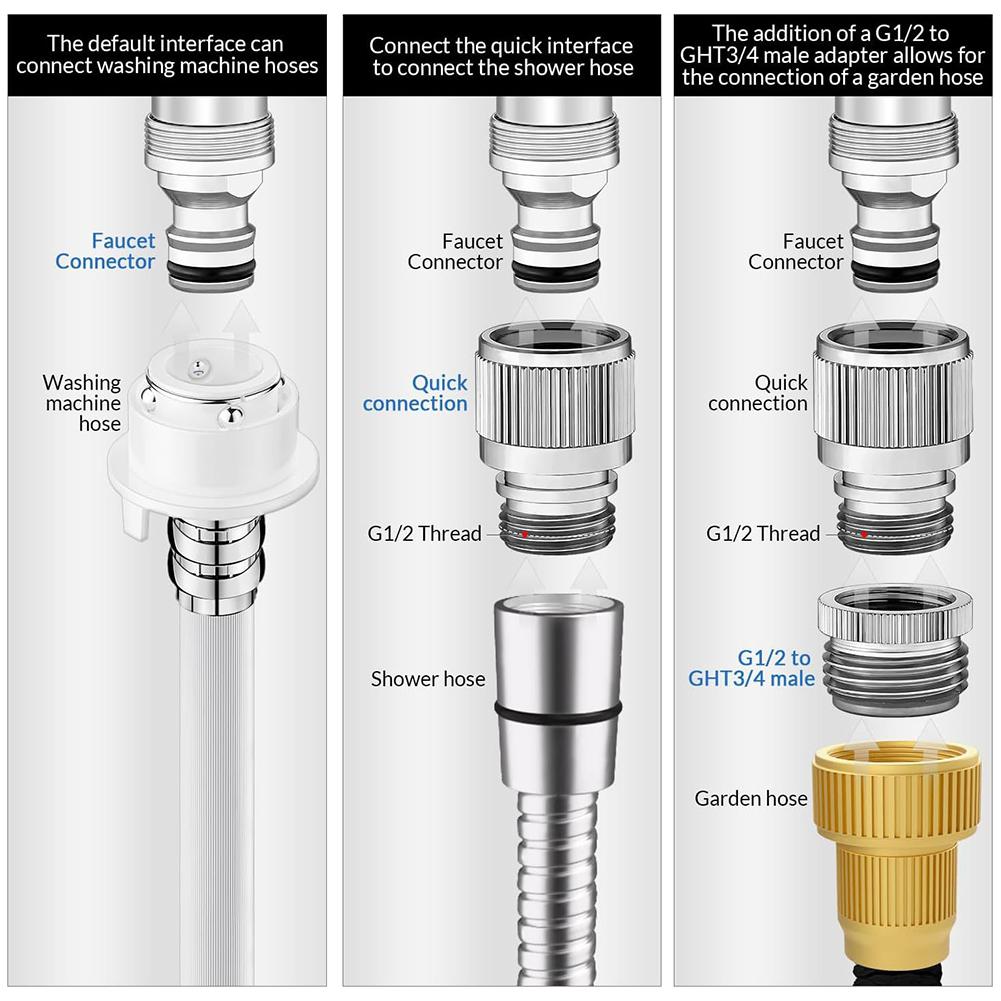 The default interface can connect washing machine hoses

Faucet Connector

Washing machine hose

Connect the quick interface to connect the shower hose

Faucet Connector

Quick connection

G1/2 Thread

Shower hose

The addition of a G1/2 to GHT3/4 male adapter allows for the connection of a garden hose

Faucet Connector

Quick connection

G1/2 Thread

G1/2 to GHT3/4 male

Garden hose