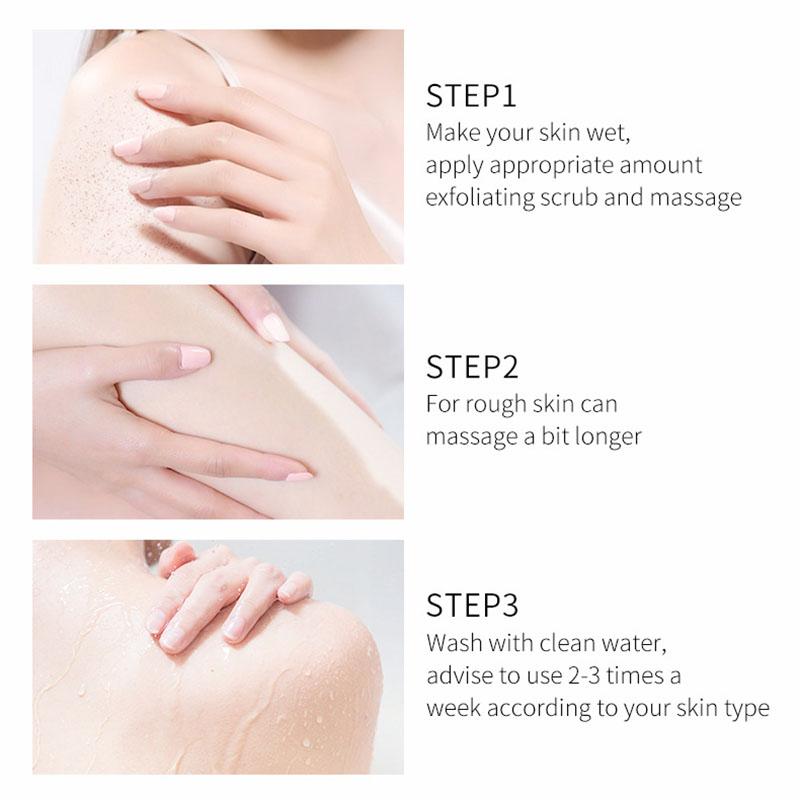 STEP1
Make your skin wet, apply appropriate amount exfoliating scrub and massage

STEP2
For rough skin can massage a bit longer

STEP3
Wash with clean water, advise to use 2-3 times a week according to your skin type