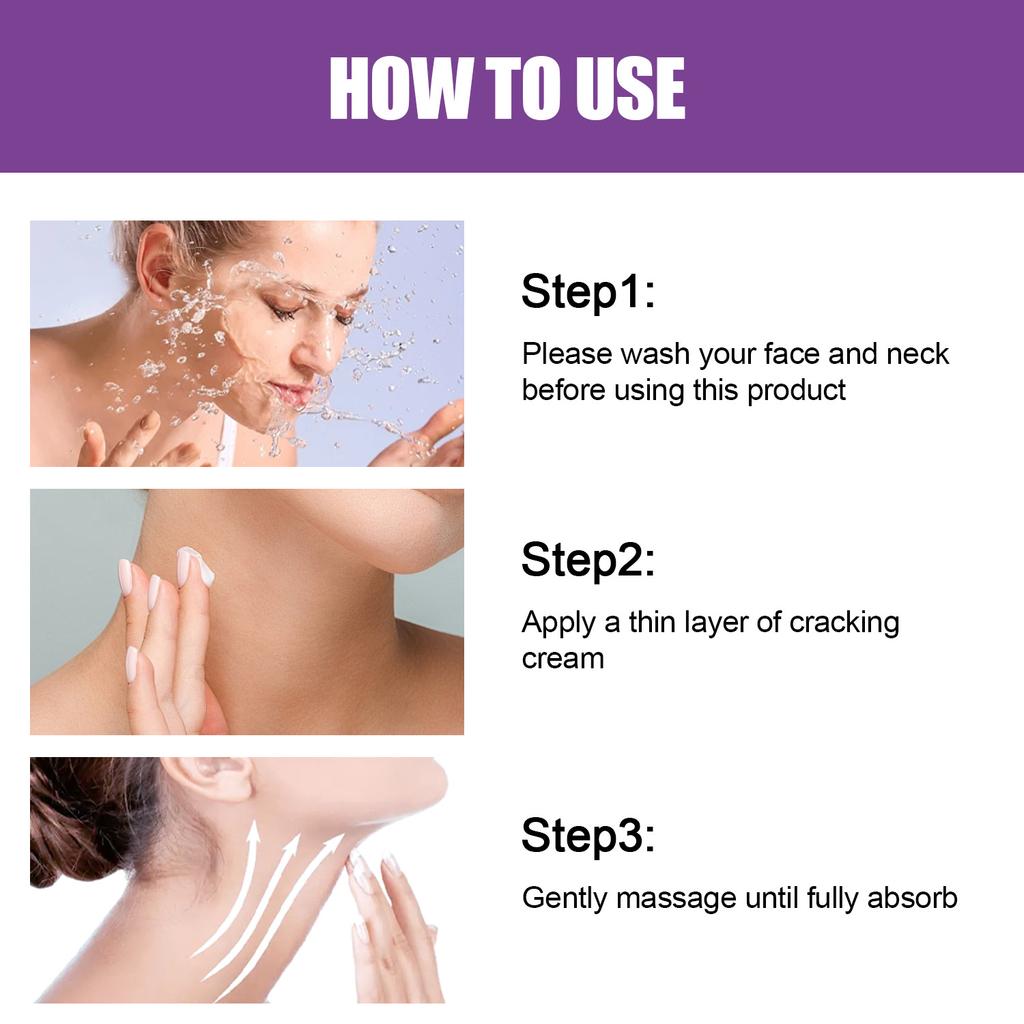 HOW TO USE

Step1:

Please wash your face and neck before using this product

Step2:

Apply a thin layer of cracking cream

Step3:

Gently massage until fully absorb