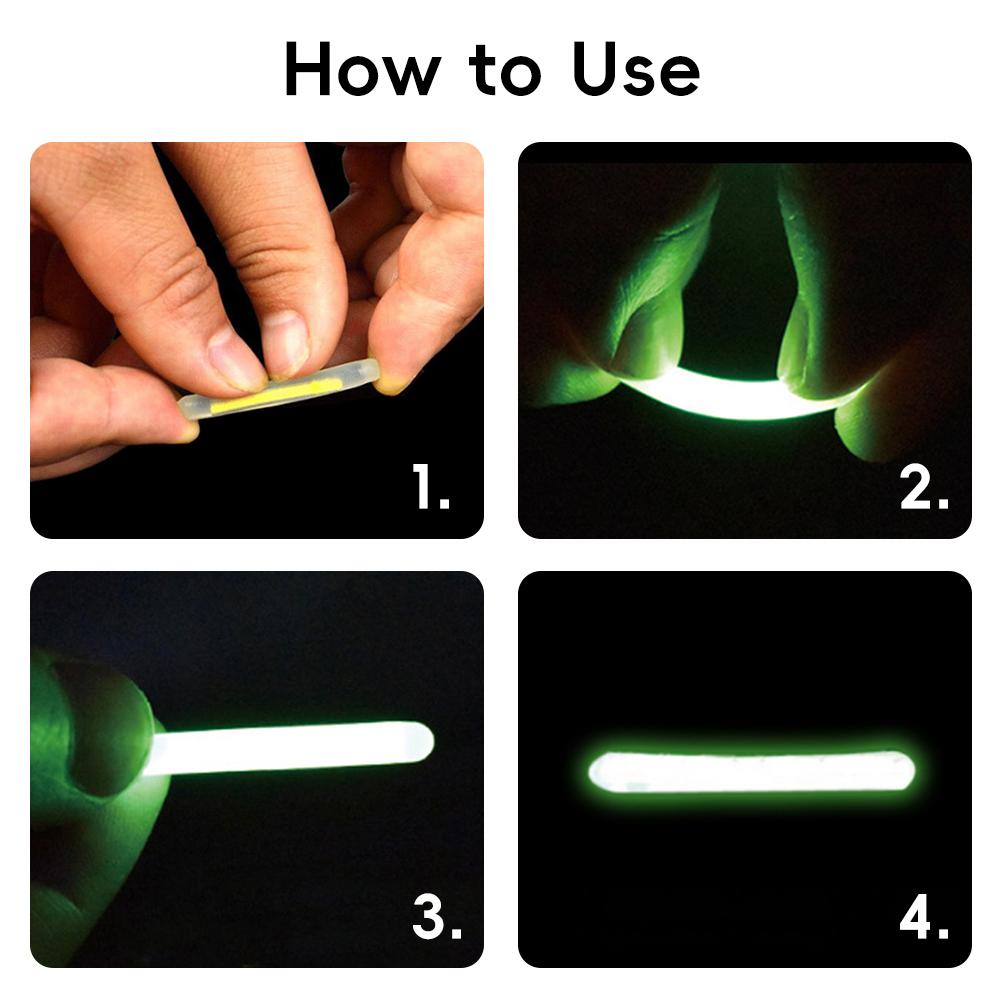 How to Use

1.

2.

3.

4.