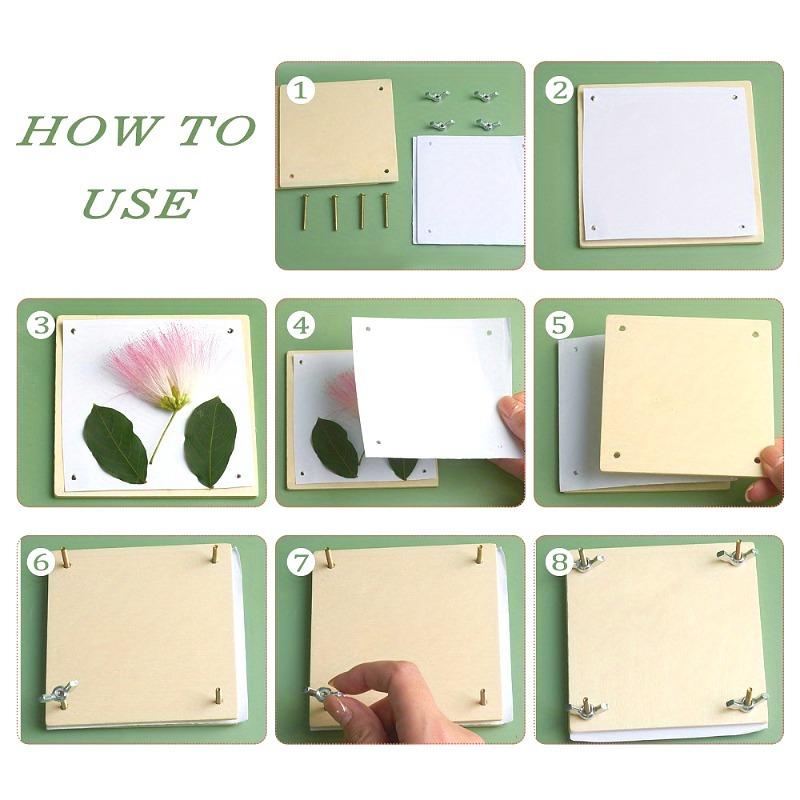 HOW TO USE

1

2

3

4

5

6

7

8