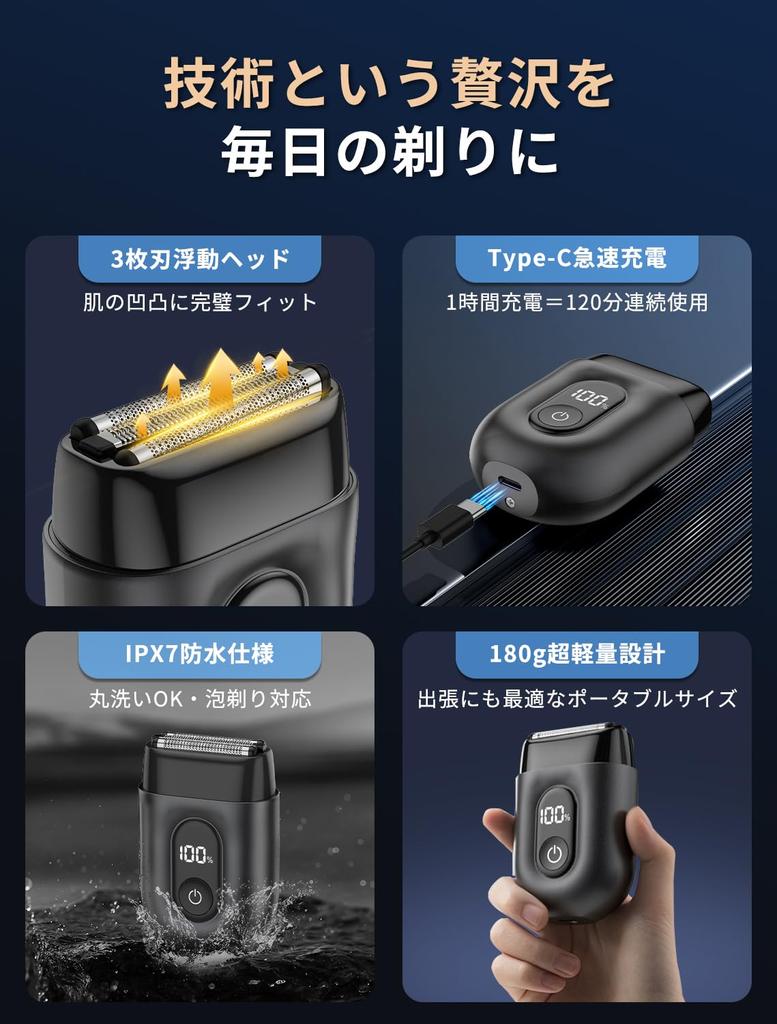 技術という贅沢を
毎日の剃りに

3枚刃浮動ヘッド
肌の凹凸に完璧フィット

Type-C急速充電
1時間充電＝120分連続使用

100%

IPX7防水仕様
丸洗いOK・泡剃り対応

100%

180g超軽量設計
出張にも最適なポータブルサイズ

100%