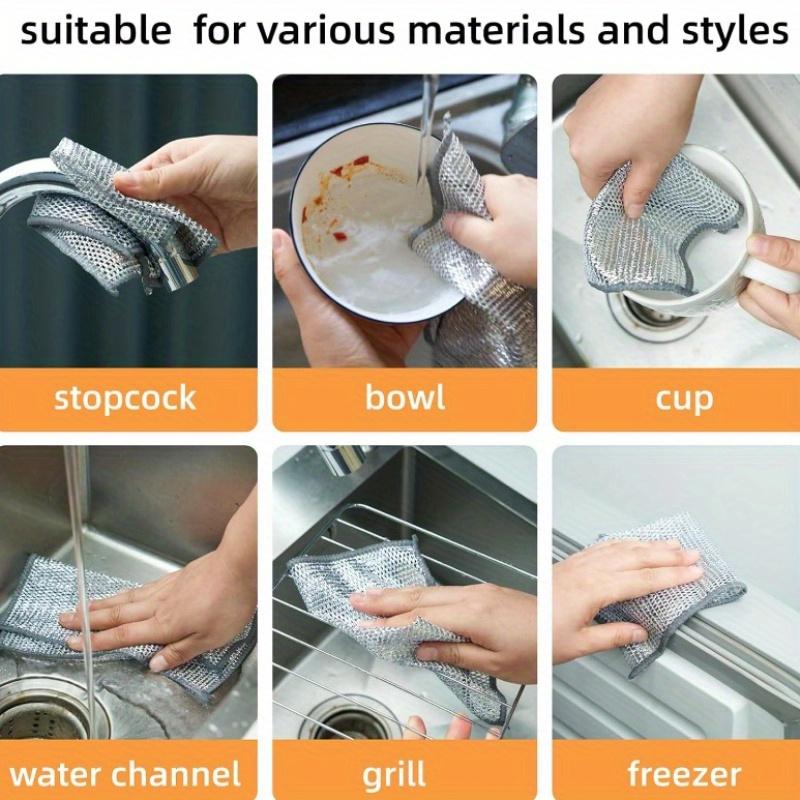 suitable for various materials and styles

stopcock

bowl

cup

water channel

grill

freezer