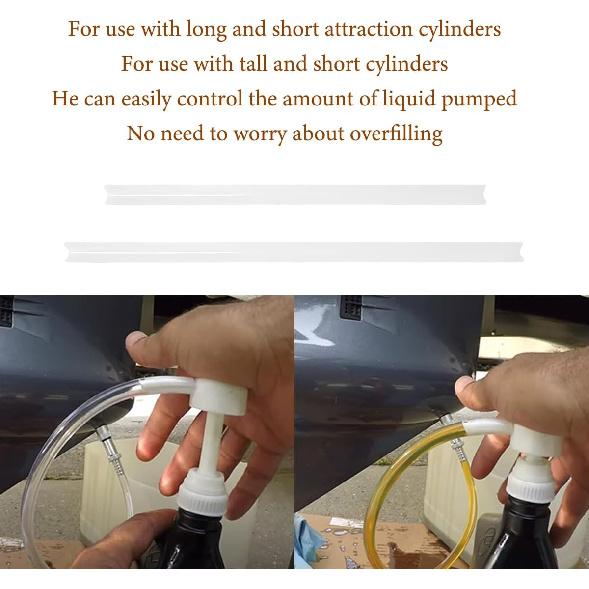 For use with long and short attraction cylinders
For use with tall and short cylinders
He can easily control the amount of liquid pumped
No need to worry about overfilling