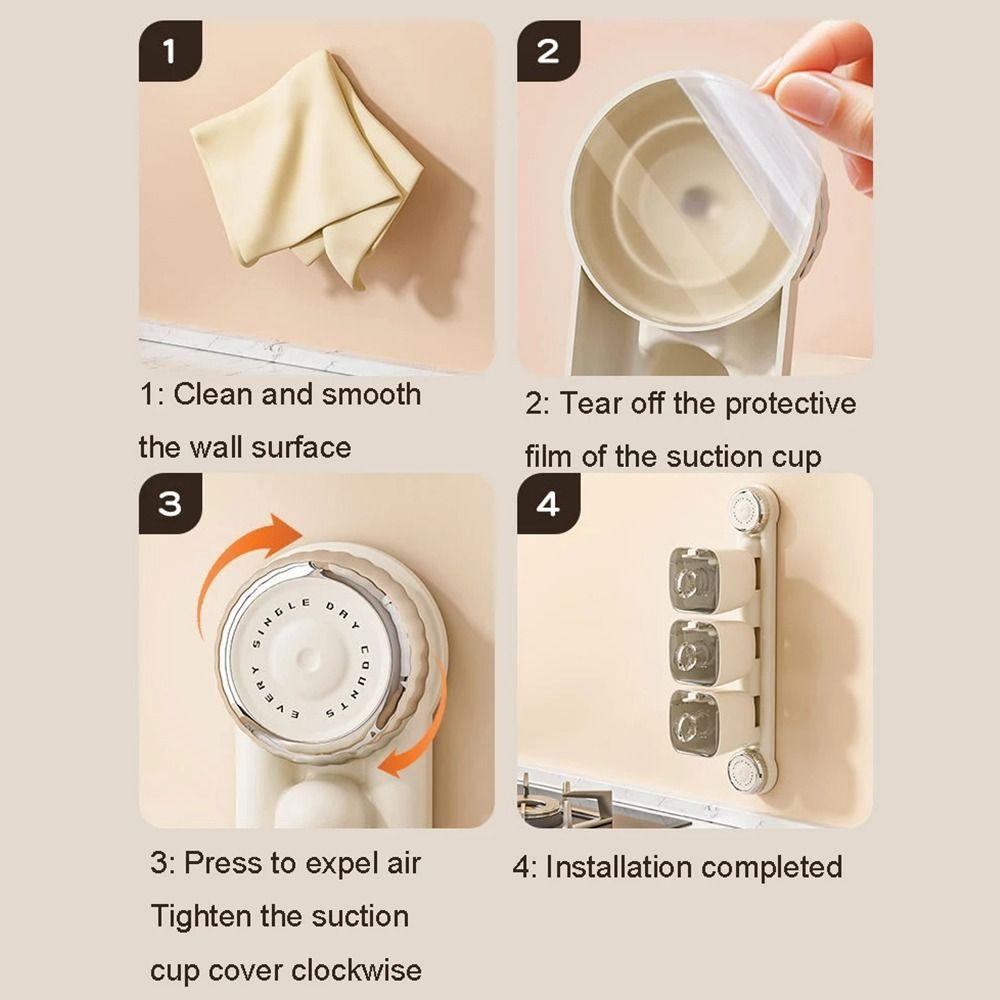 1

1: Clean and smooth the wall surface

2

2: Tear off the protective film of the suction cup

3

EVERY SINGLE DRY COUNTS

3: Press to expel air
Tighten the suction cup cover clockwise

4

4: Installation completed