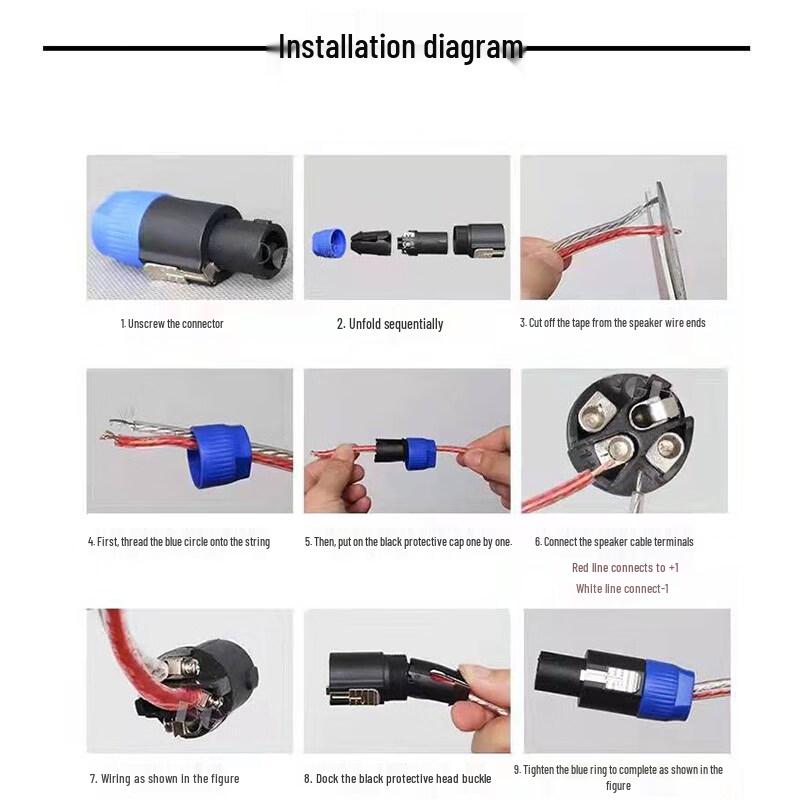 Installation diagram

1. Unscrew the connector

2. Unfold sequentially

3. Cut off the tape from the speaker wire ends

4. First, thread the blue circle onto the string

5. Then, put on the black protective cap one by one.

6. Connect the speaker cable terminals

Red line connects to +1

White line connect-1

7. Wiring as shown in the figure

8. Dock the black protective head buckle

9. Tighten the blue ring to complete as shown in the figure