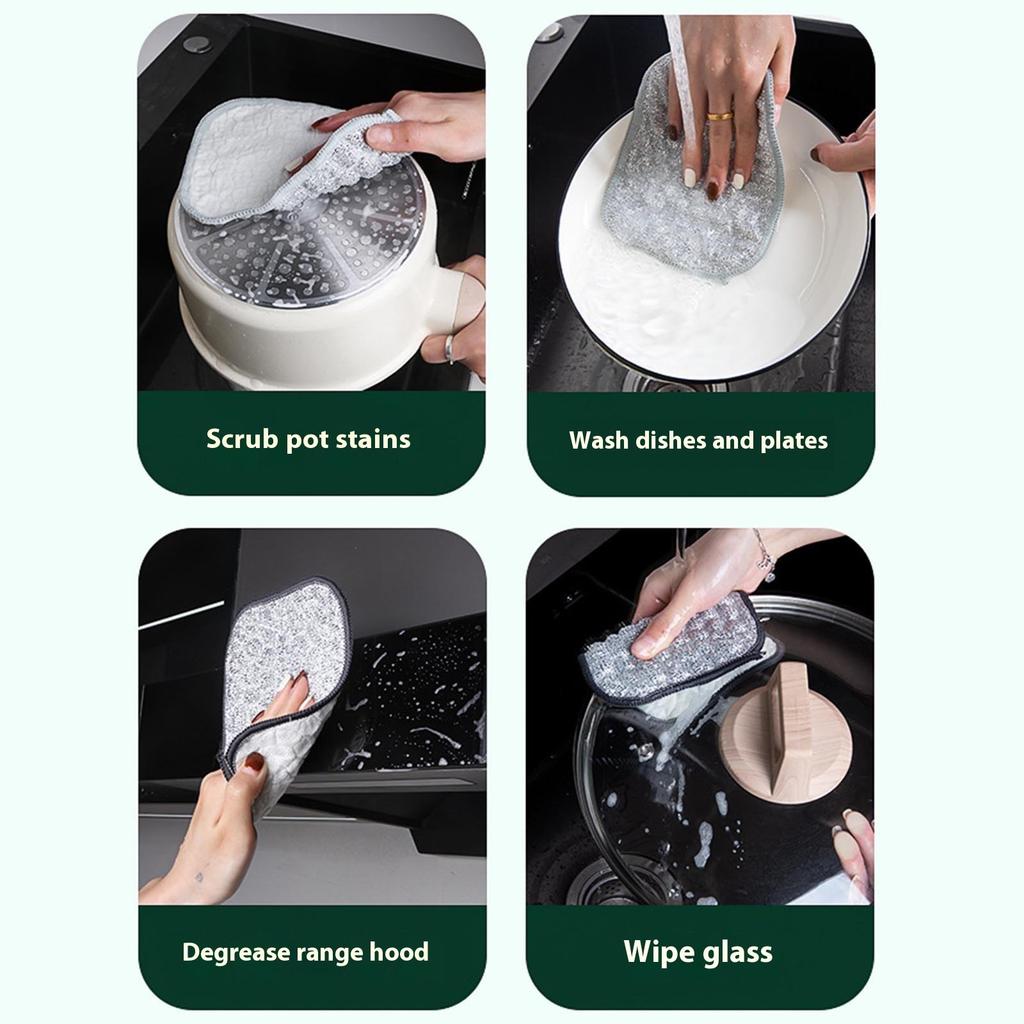 Scrub pot stains

Wash dishes and plates

Degrease range hood

Wipe glass