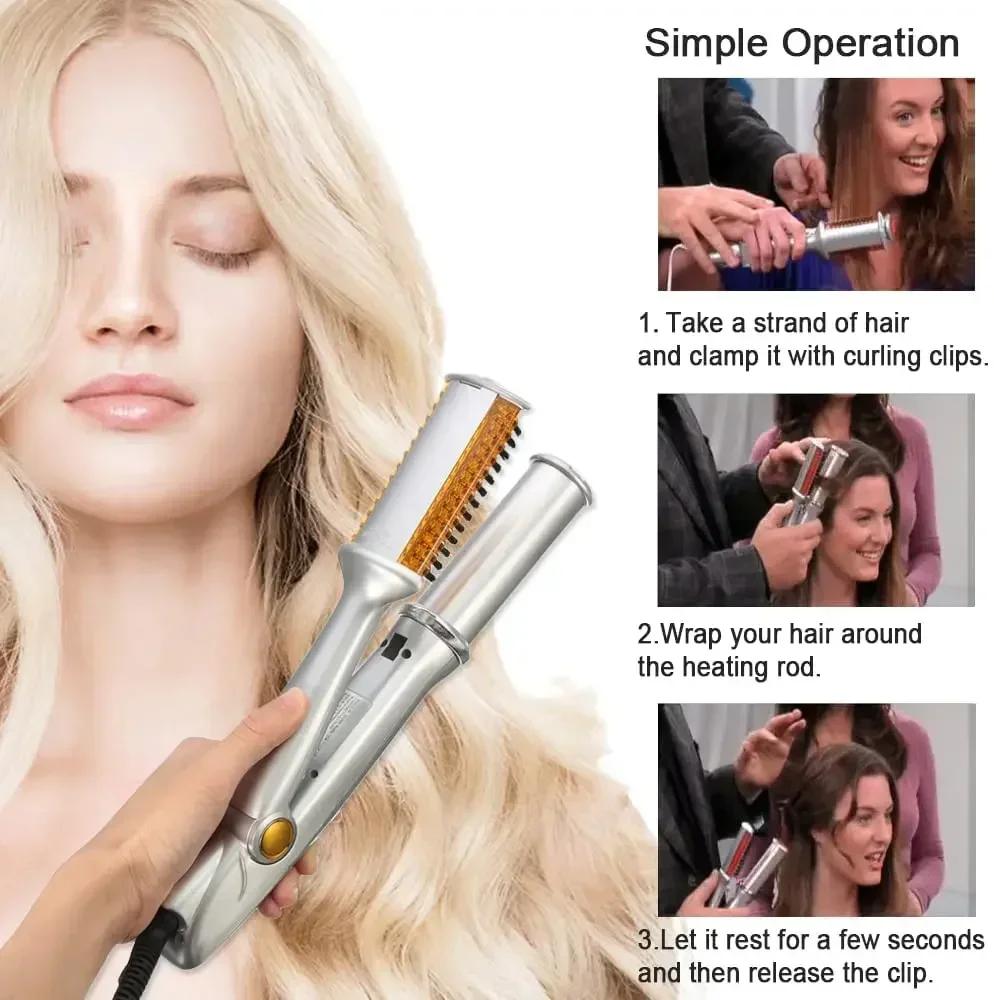 Simple Operation

1. Take a strand of hair and clamp it with curling clips.

2.Wrap your hair around the heating rod.

3.Let it rest for a few seconds and then release the clip.