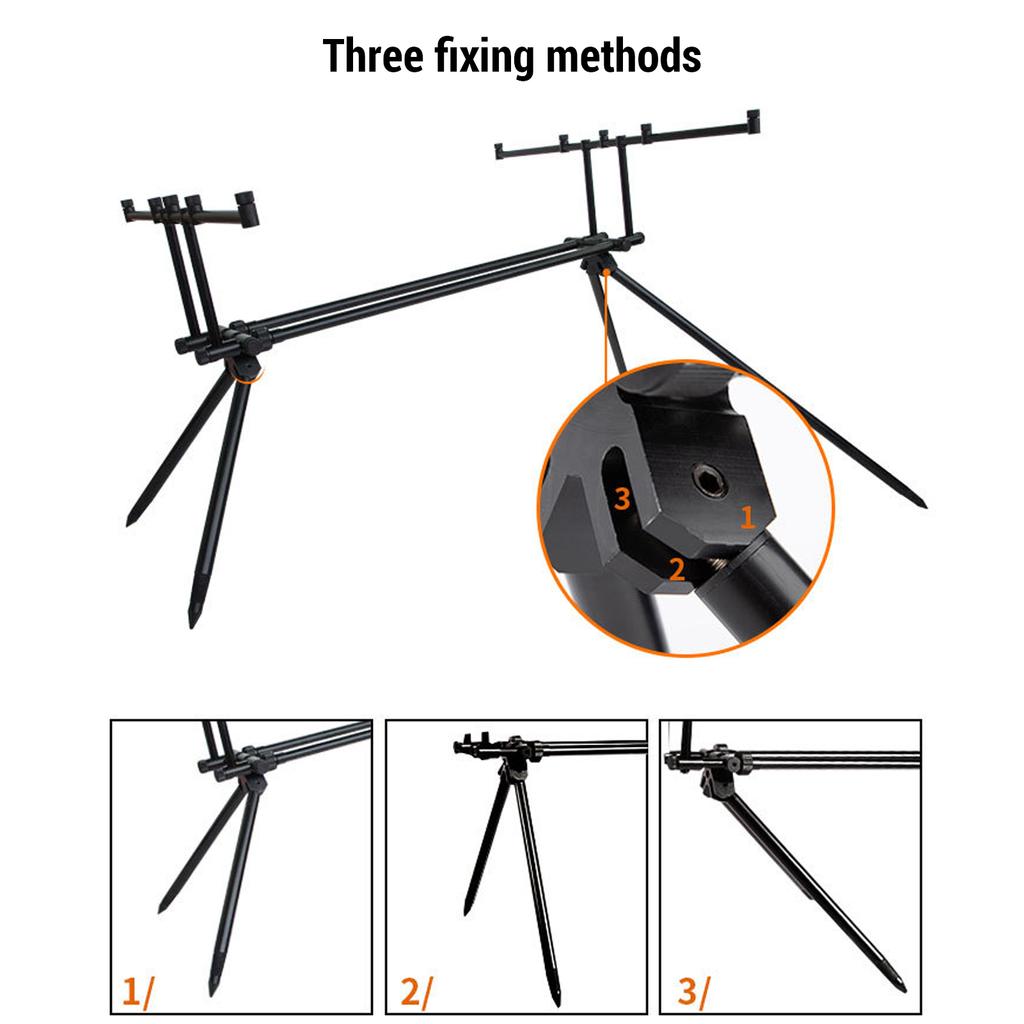 Three fixing methods

3
1
2

1/

2/

3/