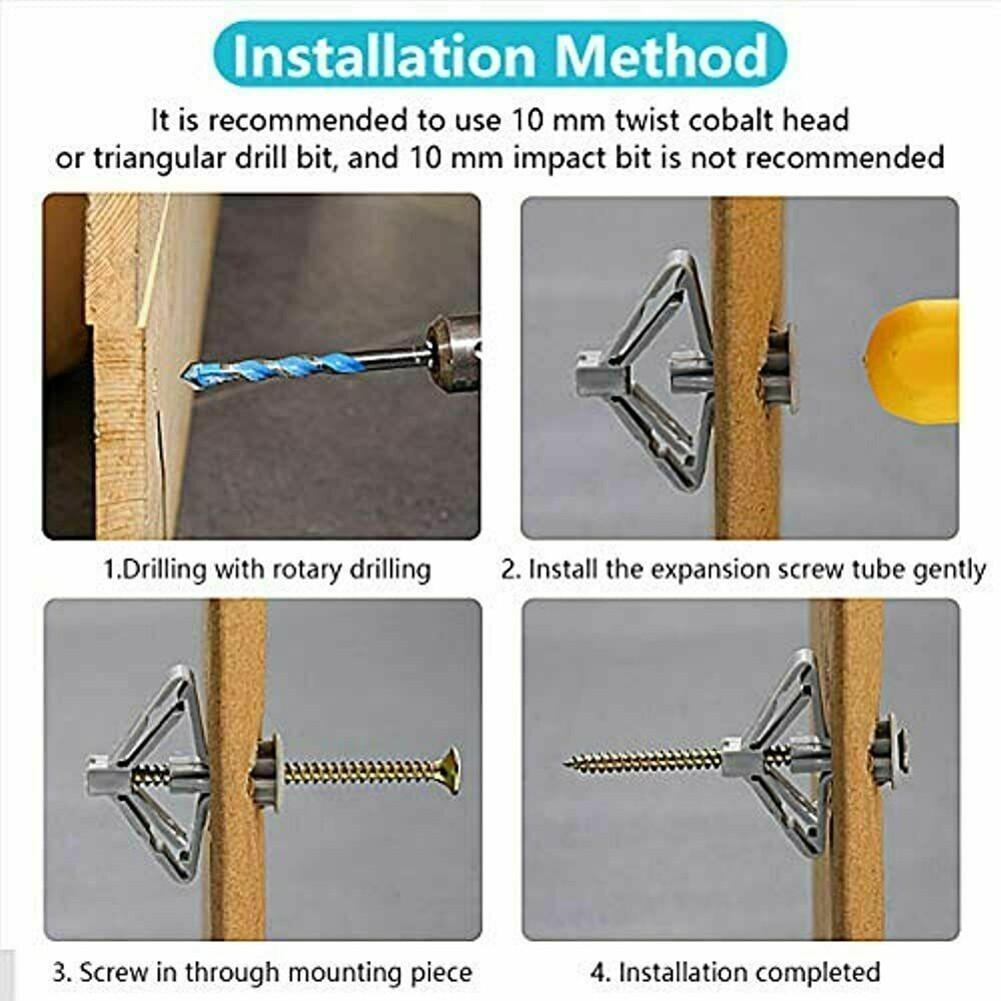 Installation Method

It is recommended to use 10 mm twist cobalt head or triangular drill bit, and 10 mm impact bit is not recommended

1.Drilling with rotary drilling

2. Install the expansion screw tube gently

3. Screw in through mounting piece

4. Installation completed