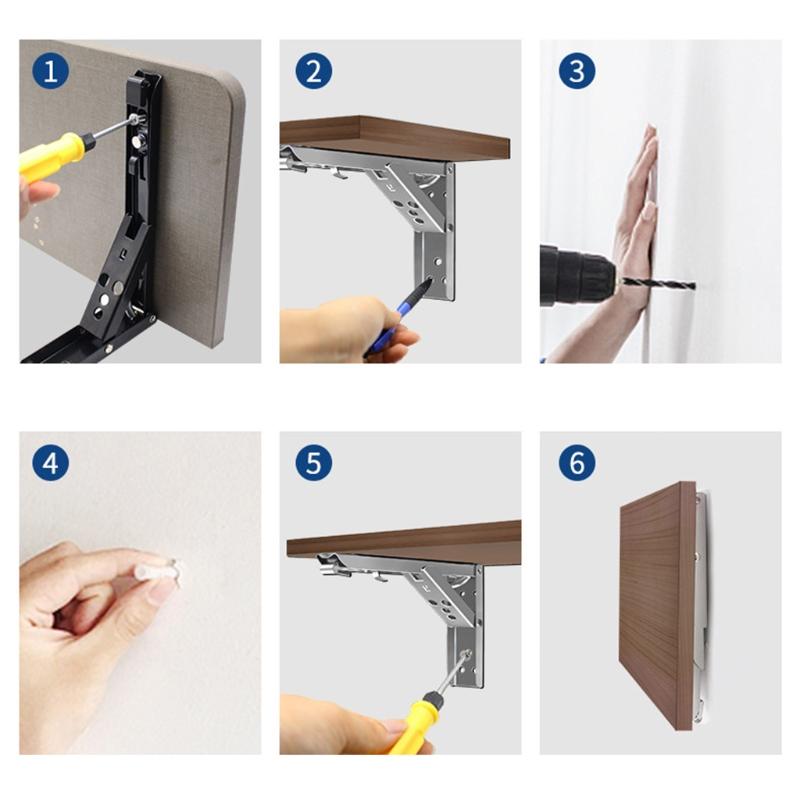 1

2

3

4

5

6