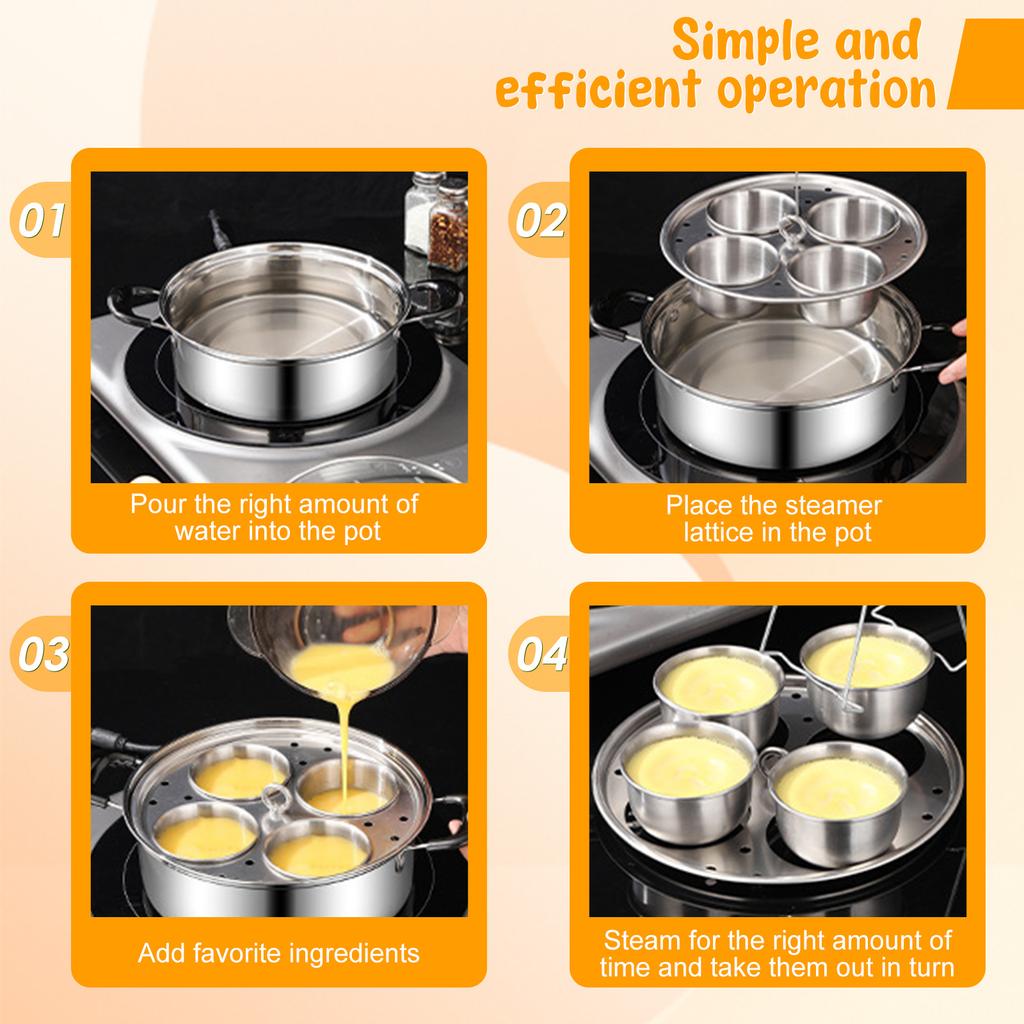 Simple and efficient operation

01

Pour the right amount of water into the pot

02

Place the steamer lattice in the pot

03

Add favorite ingredients

04

Steam for the right amount of time and take them out in turn