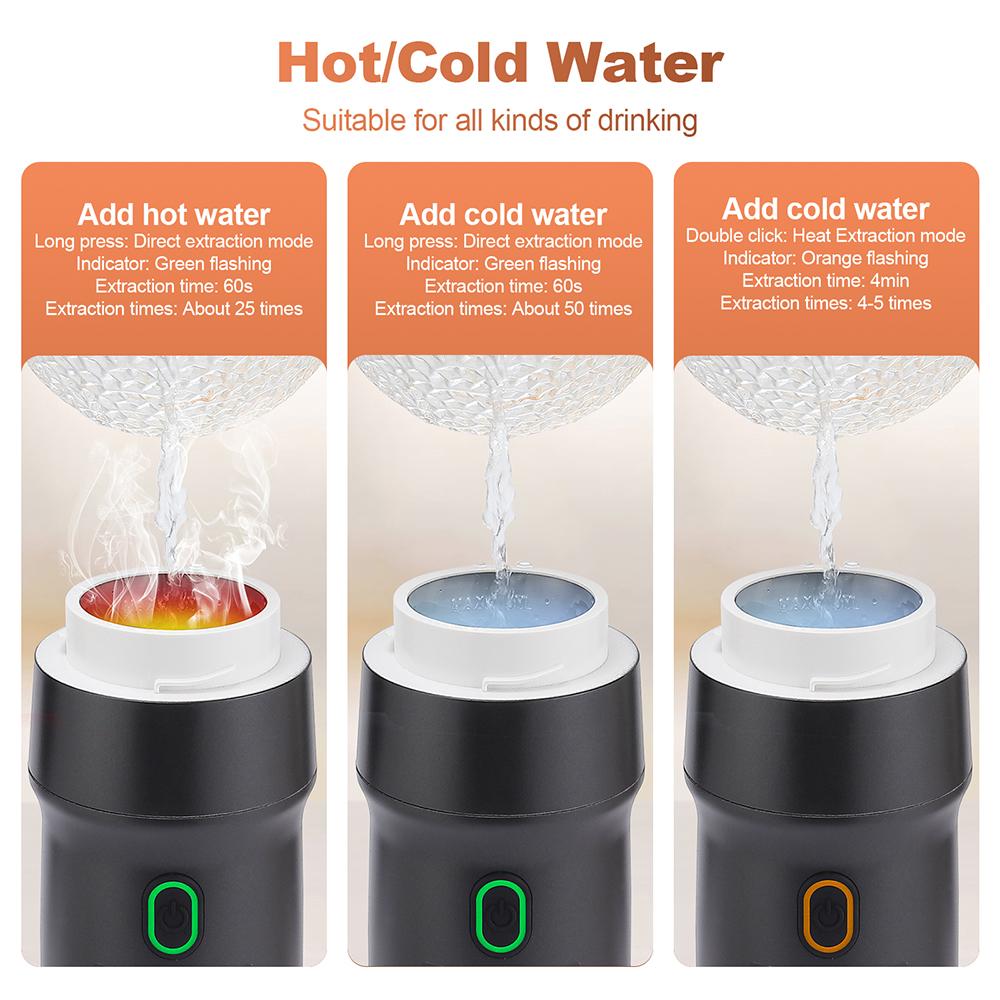 Hot/Cold Water
Suitable for all kinds of drinking

Add hot water
Long press: Direct extraction mode
Indicator: Green flashing
Extraction time: 60s
Extraction times: About 25 times

Add cold water
Long press: Direct extraction mode
Indicator: Green flashing
Extraction time: 60s
Extraction times: About 50 times

Add cold water
Double click: Heat Extraction mode
Indicator: Orange flashing
Extraction time: 4min
Extraction times: 4-5 times