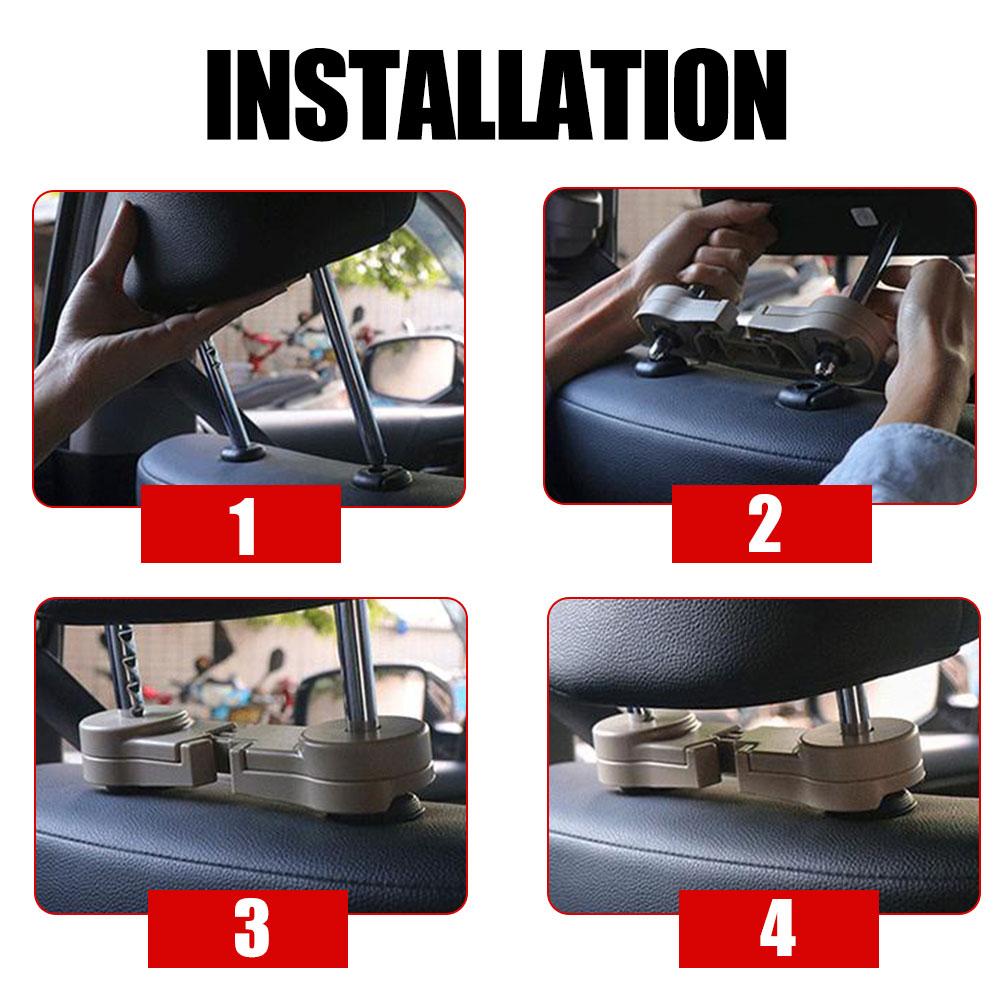 INSTALLATION

1

2

3

4