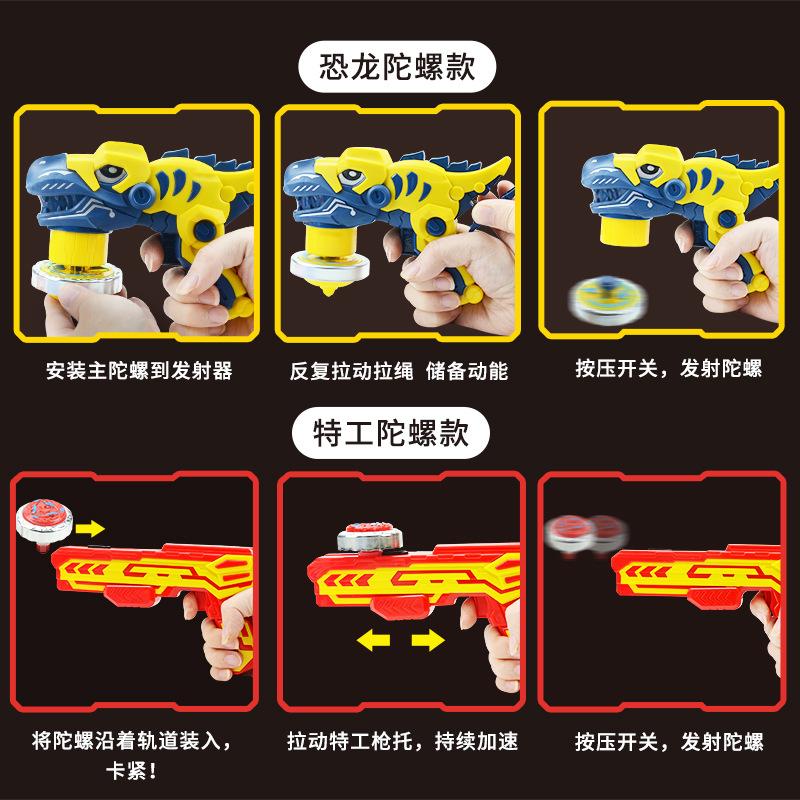 恐龙陀螺款

安装主陀螺到发射器

反复拉动拉绳 储备动能

按压开关，发射陀螺

特工陀螺款

将陀螺沿着轨道装入，卡紧！

拉动特工枪托，持续加速

按压开关，发射陀螺