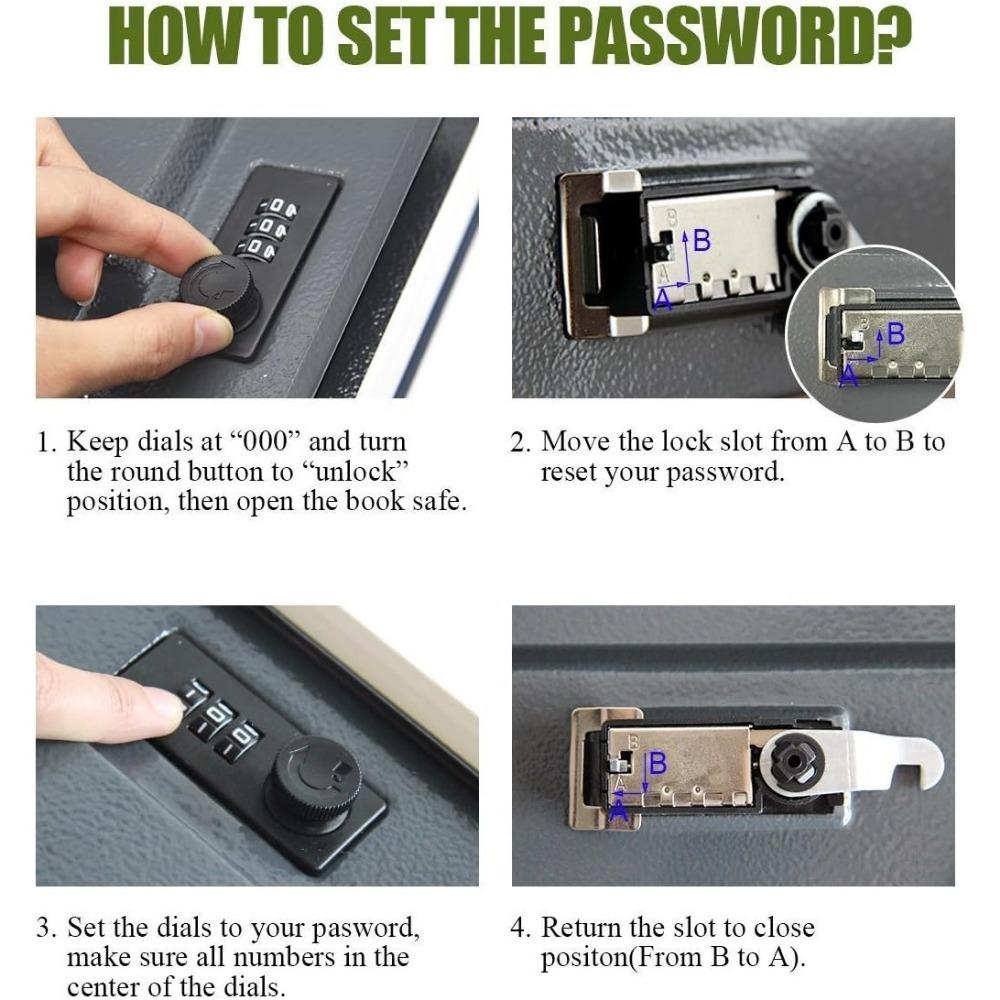 HOW TO SET THE PASSWORD?

B
A

B
A

1. Keep dials at “000” and turn the round button to “unlock” position, then open the book safe.

2. Move the lock slot from A to B to reset your password.

B
A

3. Set the dials to your pasword, make sure all numbers in the center of the dials.

4. Return the slot to close positon(From B to A).