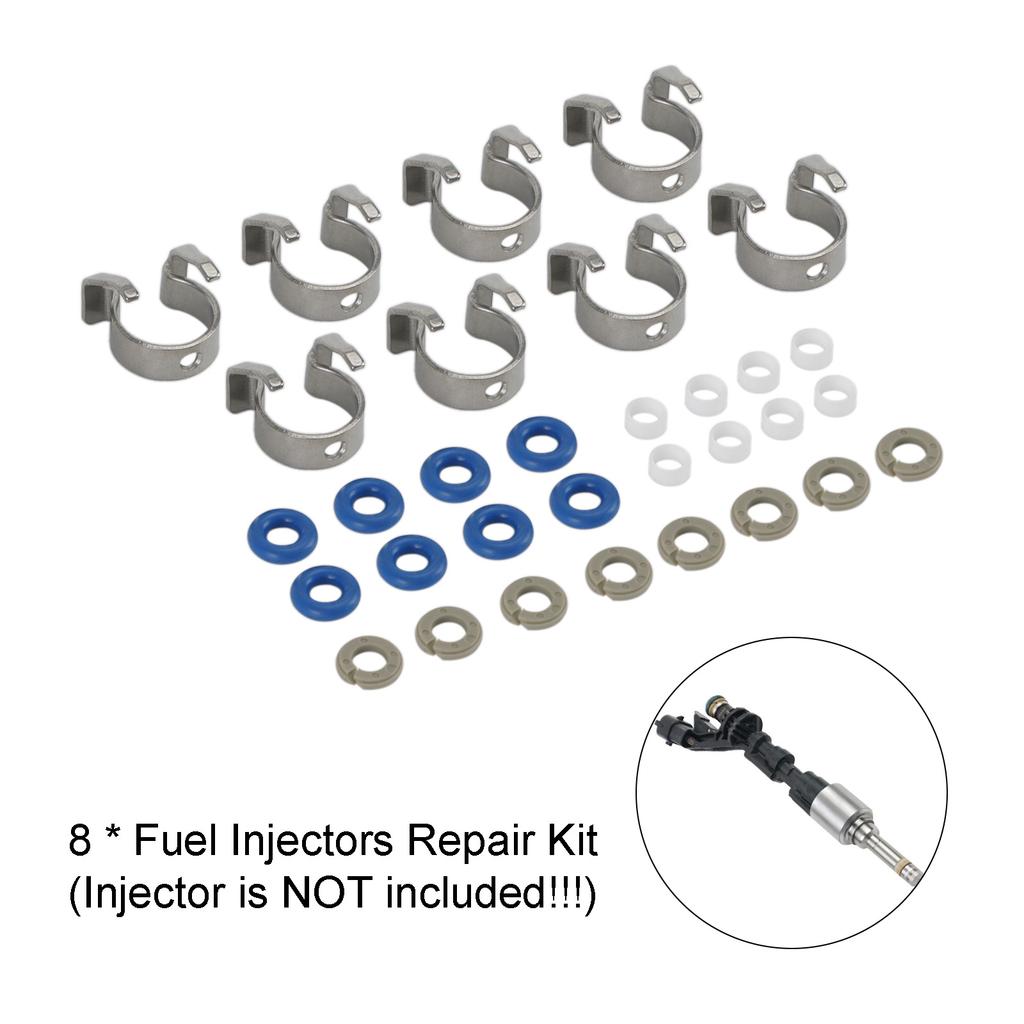 8 * Fuel Injectors Repair Kit
(Injector is NOT included!!!)