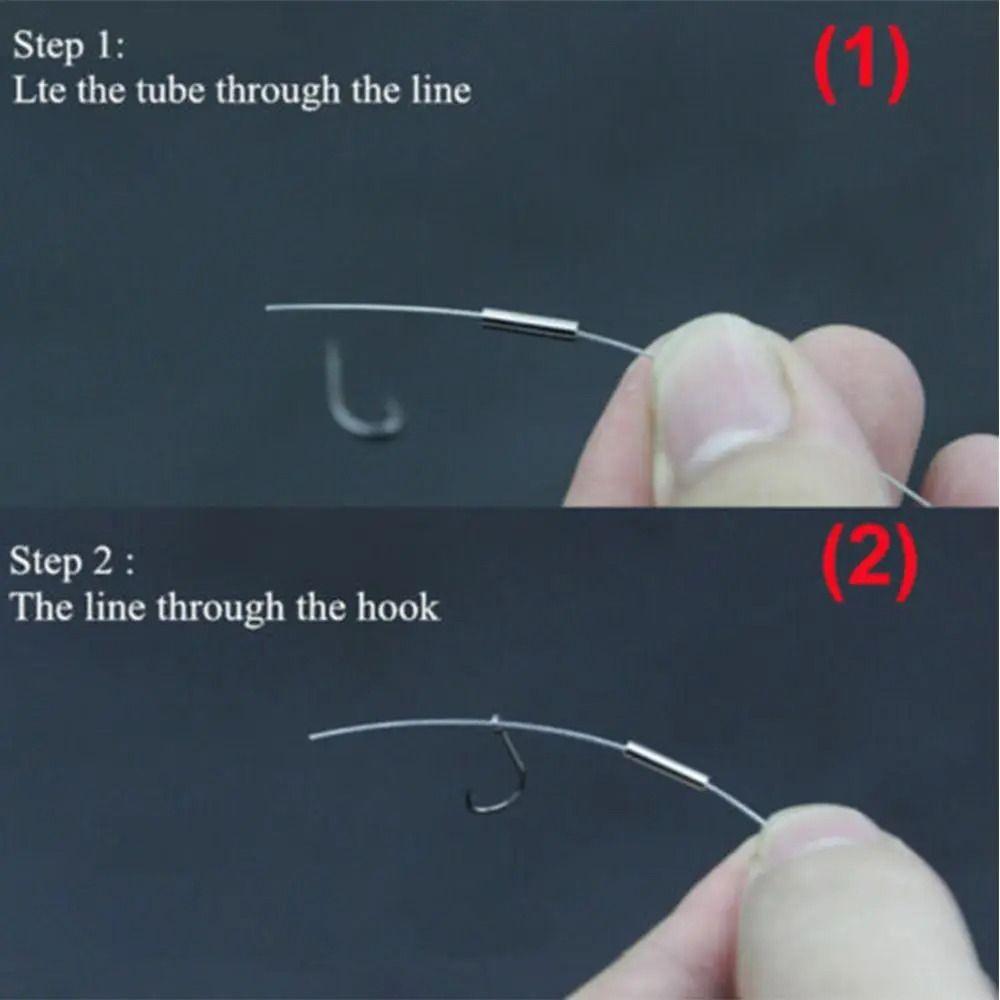 Step 1:
Lte the tube through the line

(1)

Step 2 :
The line through the hook

(2)