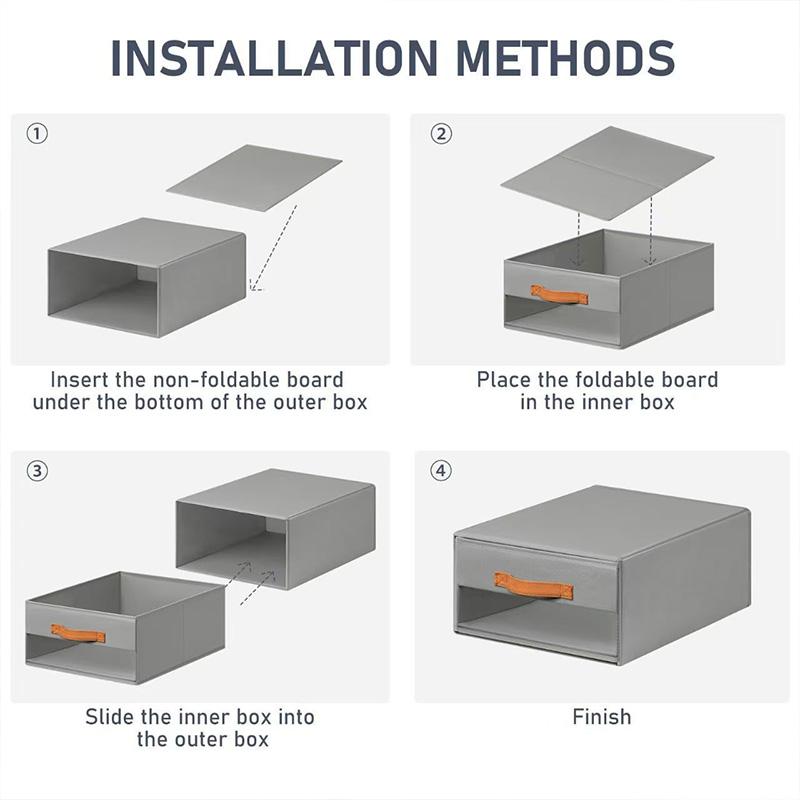 INSTALLATION METHODS

①

Insert the non-foldable board under the bottom of the outer box

②

Place the foldable board in the inner box

③

Slide the inner box into the outer box

④

Finish