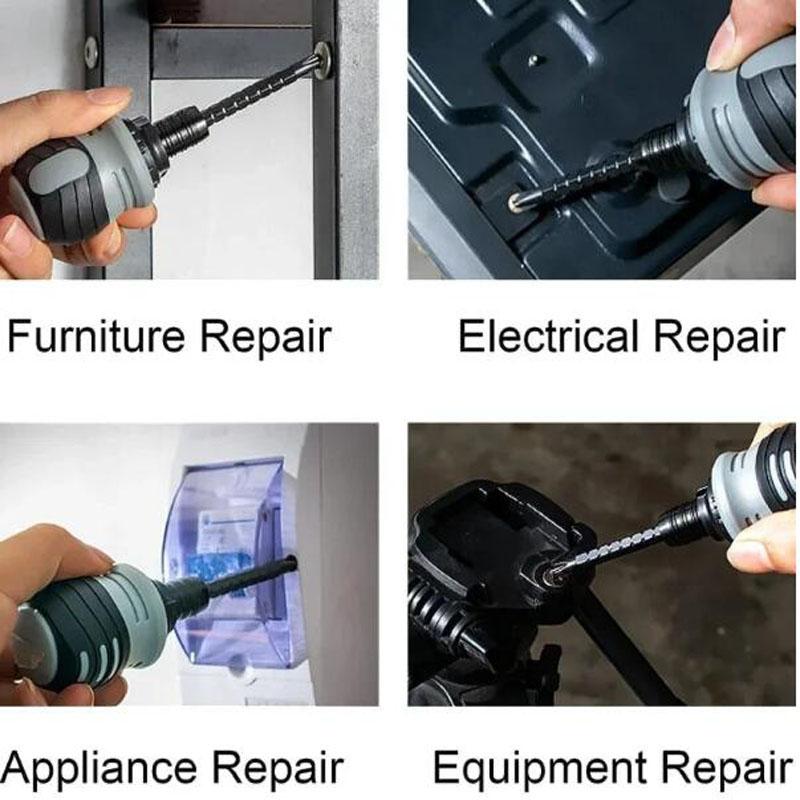 Furniture Repair

Electrical Repair

Appliance Repair

Equipment Repair