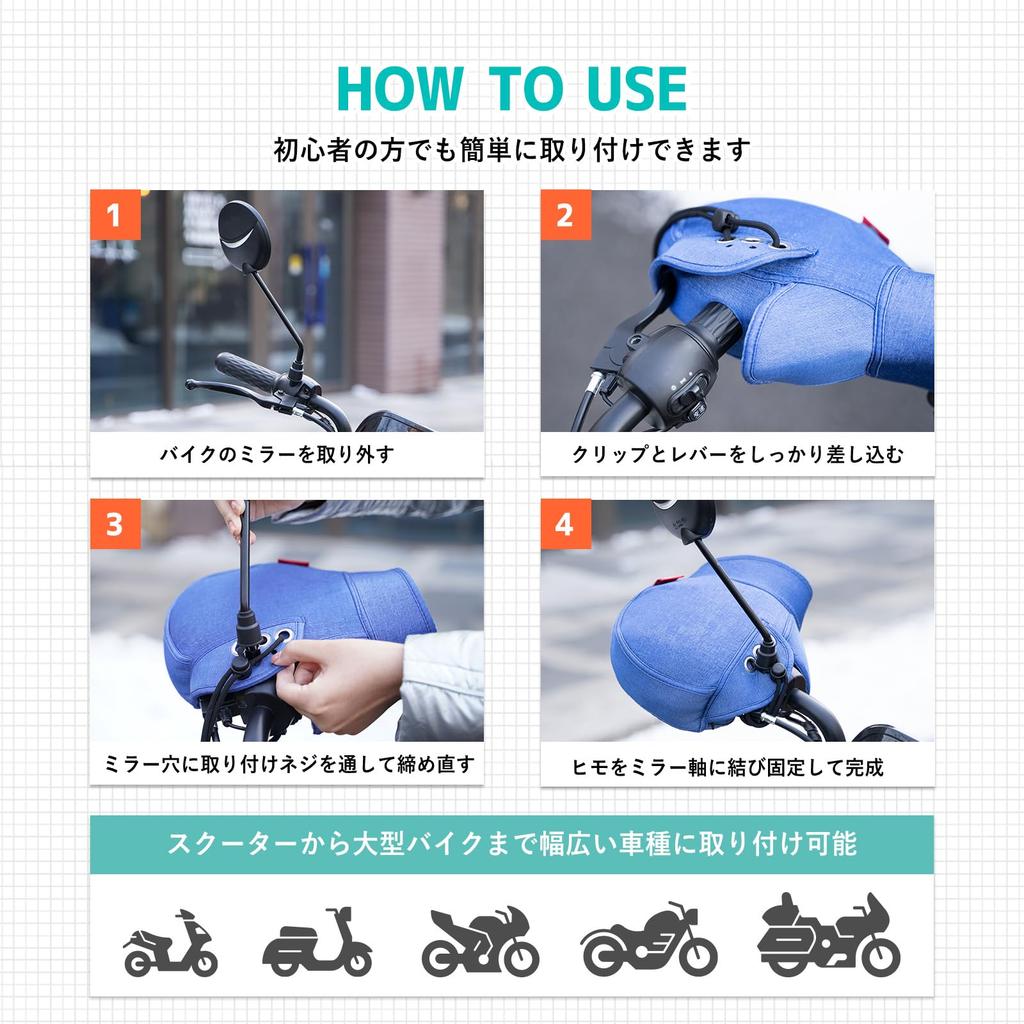 HOW TO USE

初心者の方でも簡単に取り付けできます

1

バイクのミラーを取り外す

2

クリップとレバーをしっかり差し込む

3

ミラー穴に取り付けネジを通して締め直す

4

ヒモをミラー軸に結び固定して完成

スクーターから大型バイクまで幅広い車種に取り付け可能