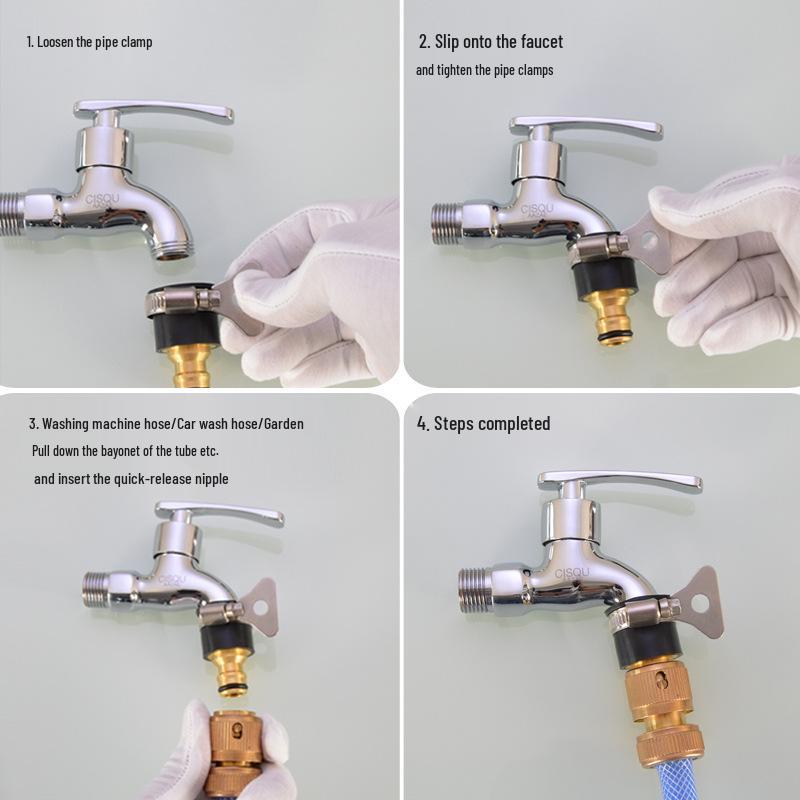 1. Loosen the pipe clamp

CISQU

2. Slip onto the faucet

and tighten the pipe clamps

CISQU

3. Washing machine hose/Car wash hose/Garden

Pull down the bayonet of the tube etc.

and insert the quick-release nipple

CISQU

4. Steps completed

CISQU