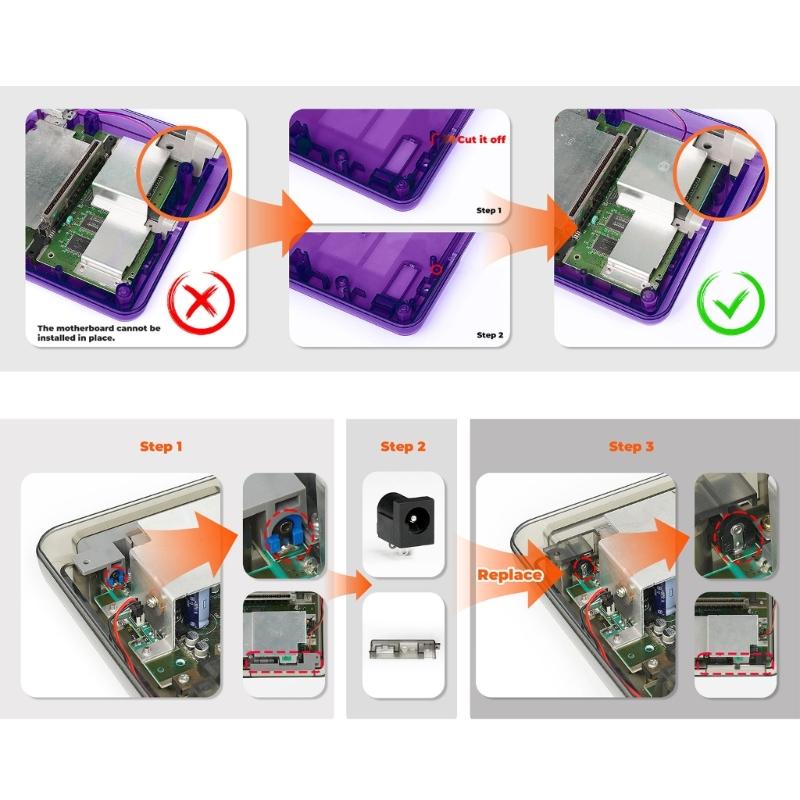 The motherboard cannot be installed in place.

Cut it off

Step 1

Step 2

Step 1

Step 2

Step 3

Replace