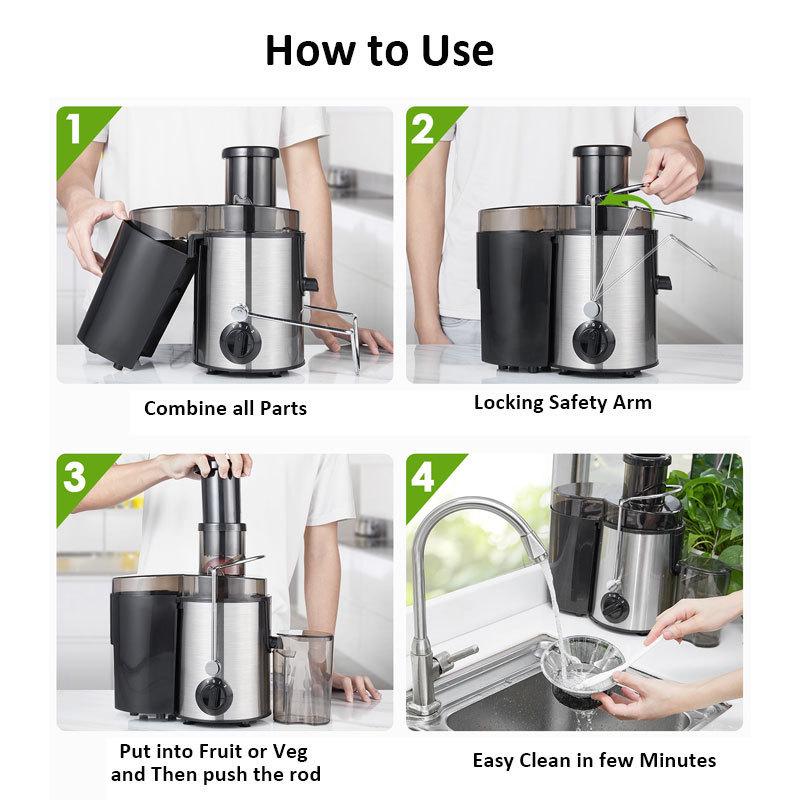 How to Use

1

Combine all Parts

2

Locking Safety Arm

3

Put into Fruit or Veg and Then push the rod

4

Easy Clean in few Minutes