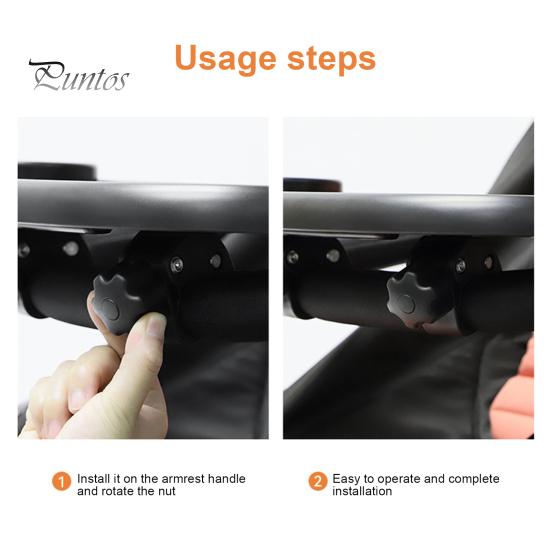 Puntos

Usage steps

1 Install it on the armrest handle and rotate the nut

2 Easy to operate and complete installation